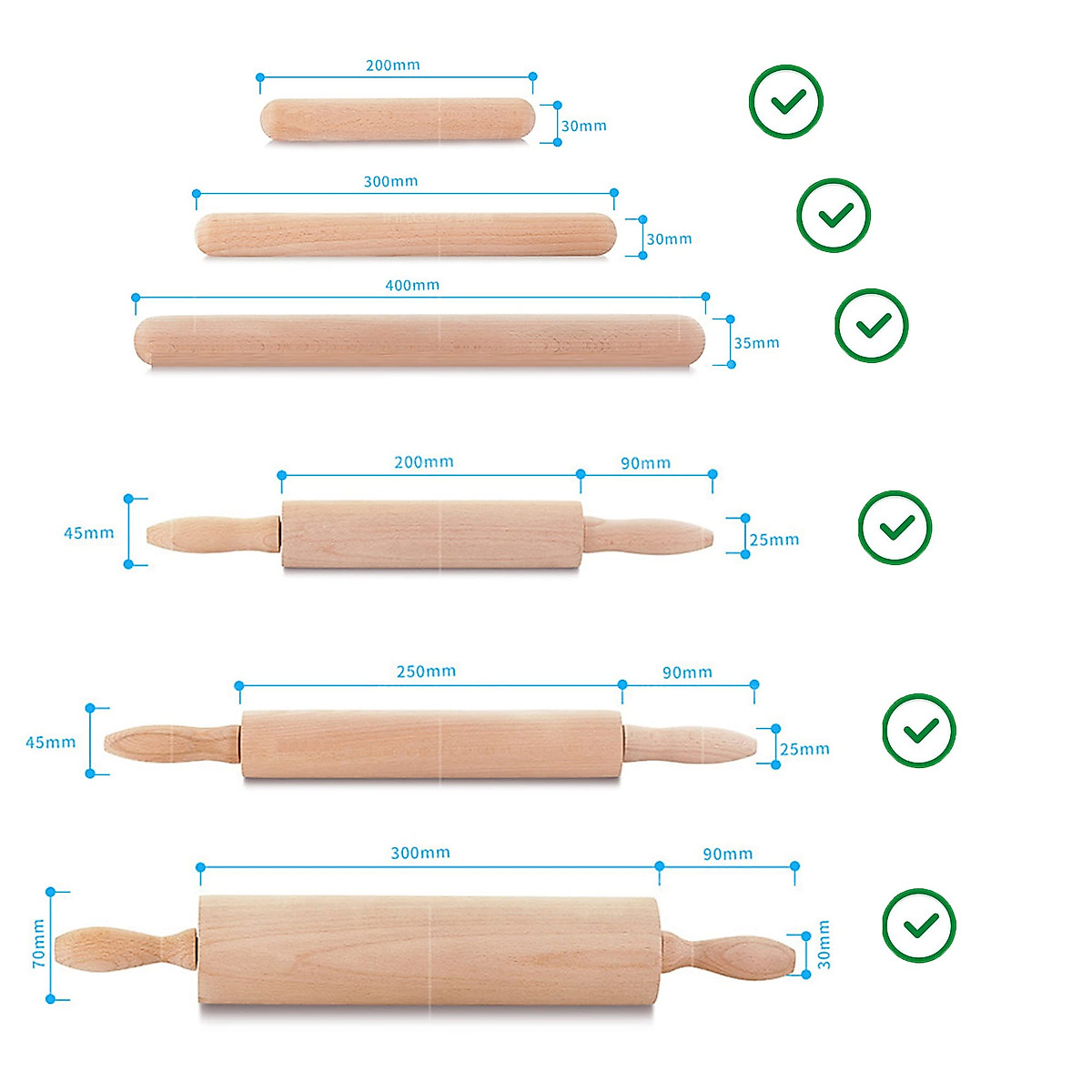 200mm
30mm

300mm
30mm

400mm
35mm

200mm
90mm
45mm
25mm

250mm
90mm
45mm
25mm

300mm
90mm
70mm
30mm