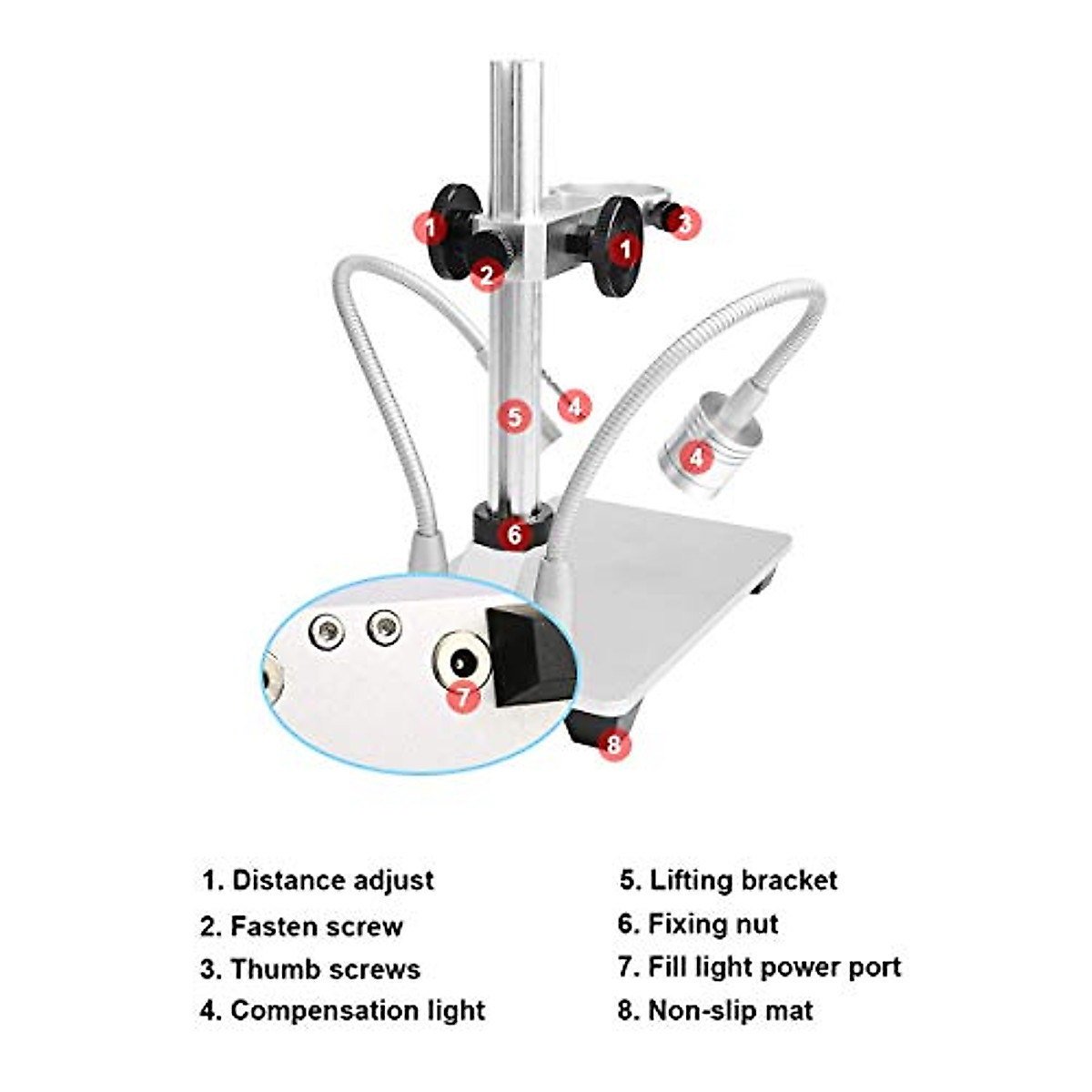 1
2
1
3
5
4
4
6
7
8

1. Distance adjust
2. Fasten screw
3. Thumb screws
4. Compensation light

5. Lifting bracket
6. Fixing nut
7. Fill light power port
8. Non-slip mat