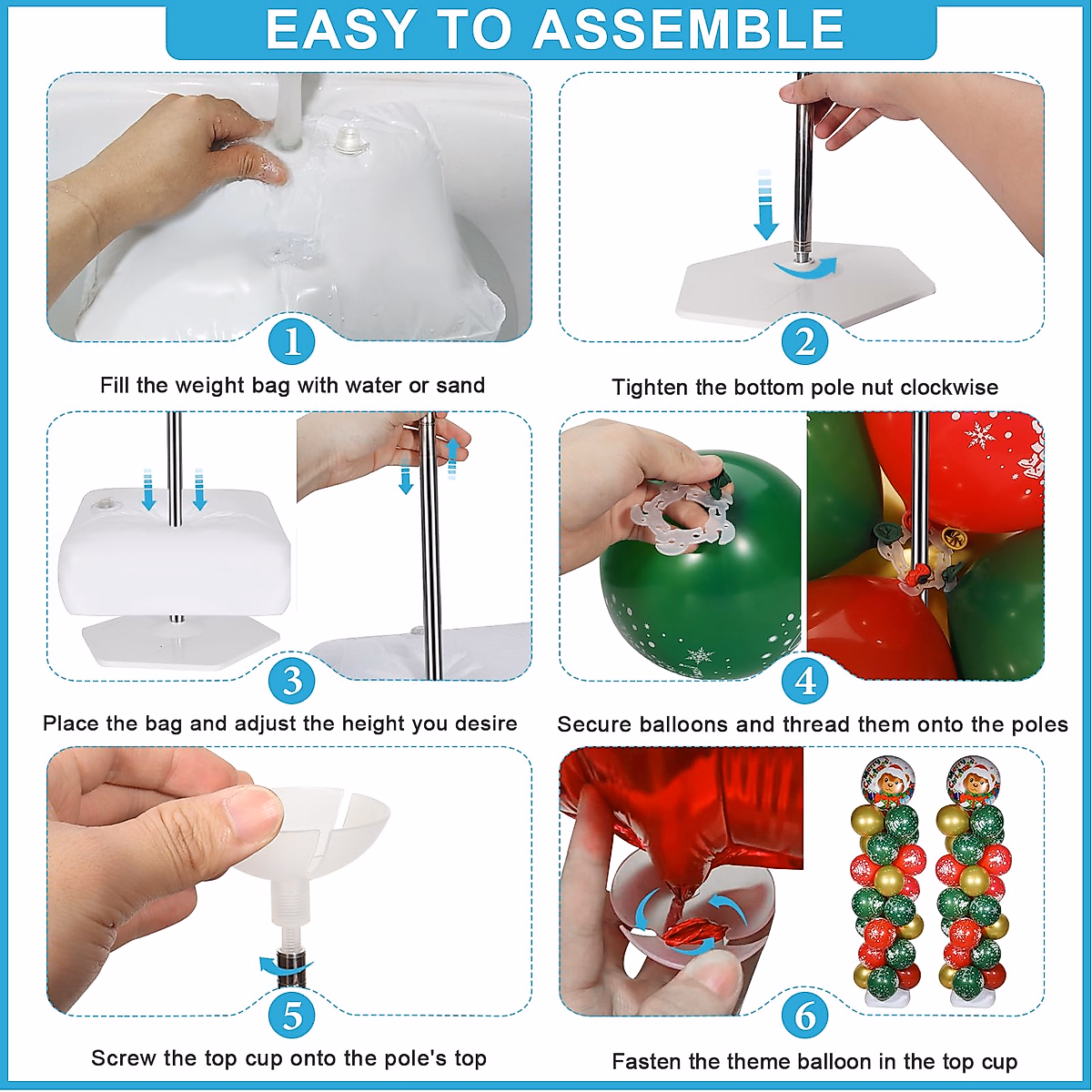 EASY TO ASSEMBLE

1
Fill the weight bag with water or sand

2
Tighten the bottom pole nut clockwise

3
Place the bag and adjust the height you desire

4
Secure balloons and thread them onto the poles

5
Screw the top cup onto the pole's top

6
Fasten the theme balloon in the top cup