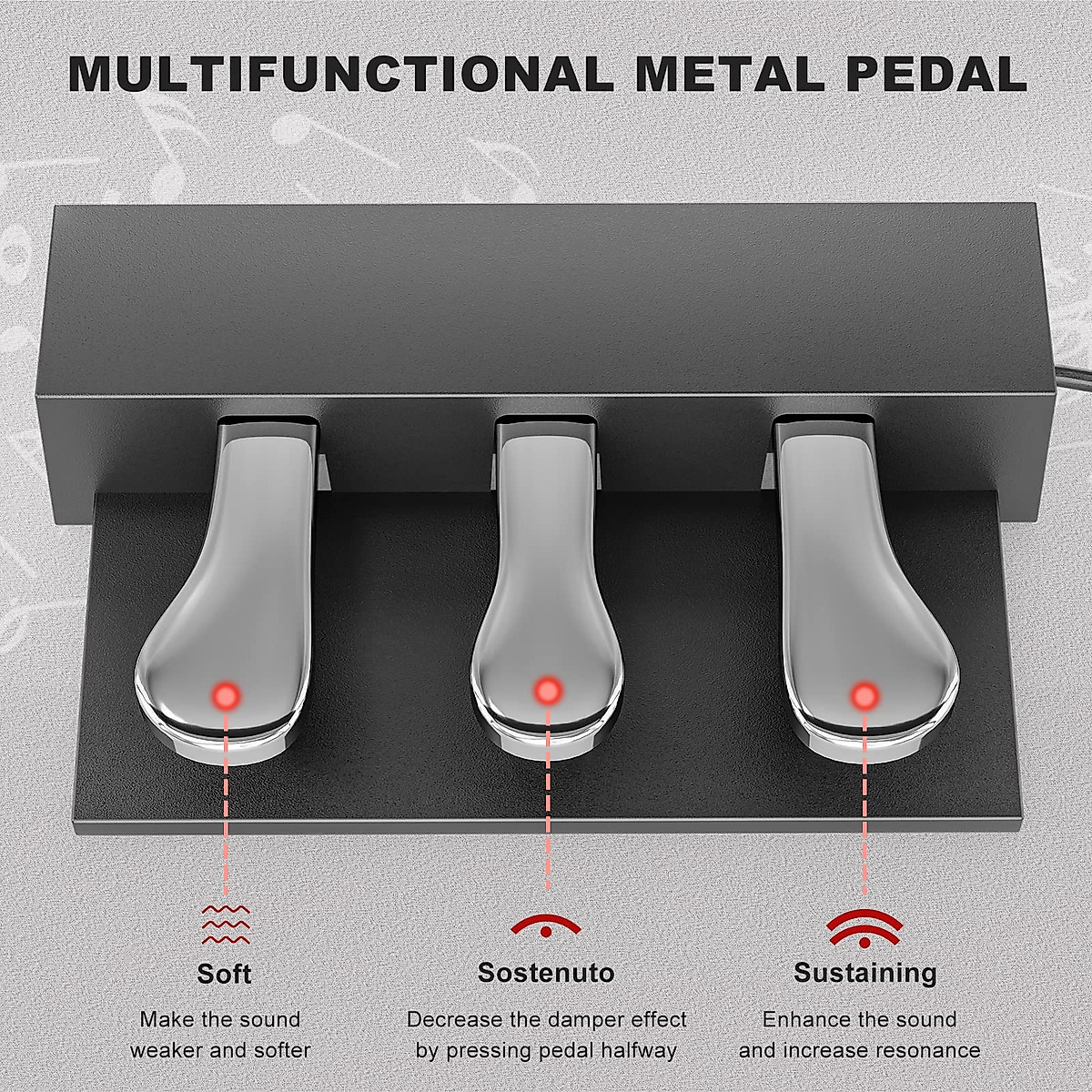 MULTIFUNCTIONAL METAL PEDAL

Soft
Make the sound weaker and softer

Sostenuto
Decrease the damper effect by pressing pedal halfway

Sustaining
Enhance the sound and increase resonance