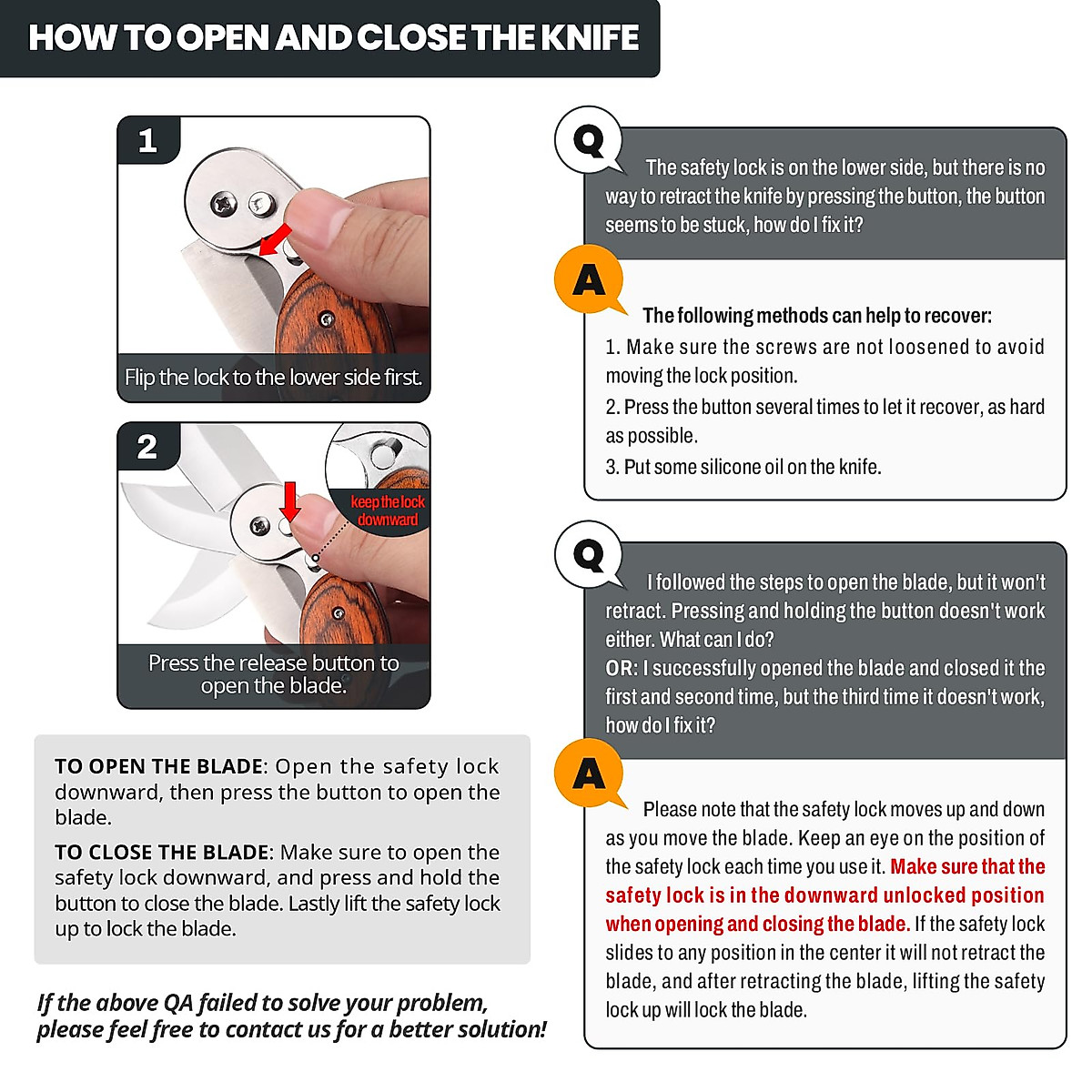 HOW TO OPEN AND CLOSE THE KNIFE

1

Flip the lock to the lower side first.

2

keep the lock downward

Press the release button to open the blade.

TO OPEN THE BLADE: Open the safety lock downward, then press the button to open the blade.

TO CLOSE THE BLADE: Make sure to open the safety lock downward, and press and hold the button to close the blade. Lastly lift the safety lock up to lock the blade.

If the above QA failed to solve your problem, please feel free to contact us for a better solution!

Q

The safety lock is on the lower side, but there is no way to retract the knife by pressing the button, the button seems to be stuck, how do I fix it?

A

The following methods can help to recover:

1. Make sure the screws are not loosened to avoid moving the lock position.

2. Press the button several times to let it recover, as hard as possible.

3. Put some silicone oil on the knife.

Q

I followed the steps to open the blade, but it won't retract. Pressing and holding the button doesn't work either. What can I do?

OR: I successfully opened the blade and closed it the first and second time, but the third time it doesn't work, how do I fix it?

A

Please note that the safety lock moves up and down as you move the blade. Keep an eye on the position of the safety lock each time you use it. Make sure that the safety lock is in the downward unlocked position when opening and closing the blade. If the safety lock slides to any position in the center it will not retract the blade, and after retracting the blade, lifting the safety lock up will lock the blade.