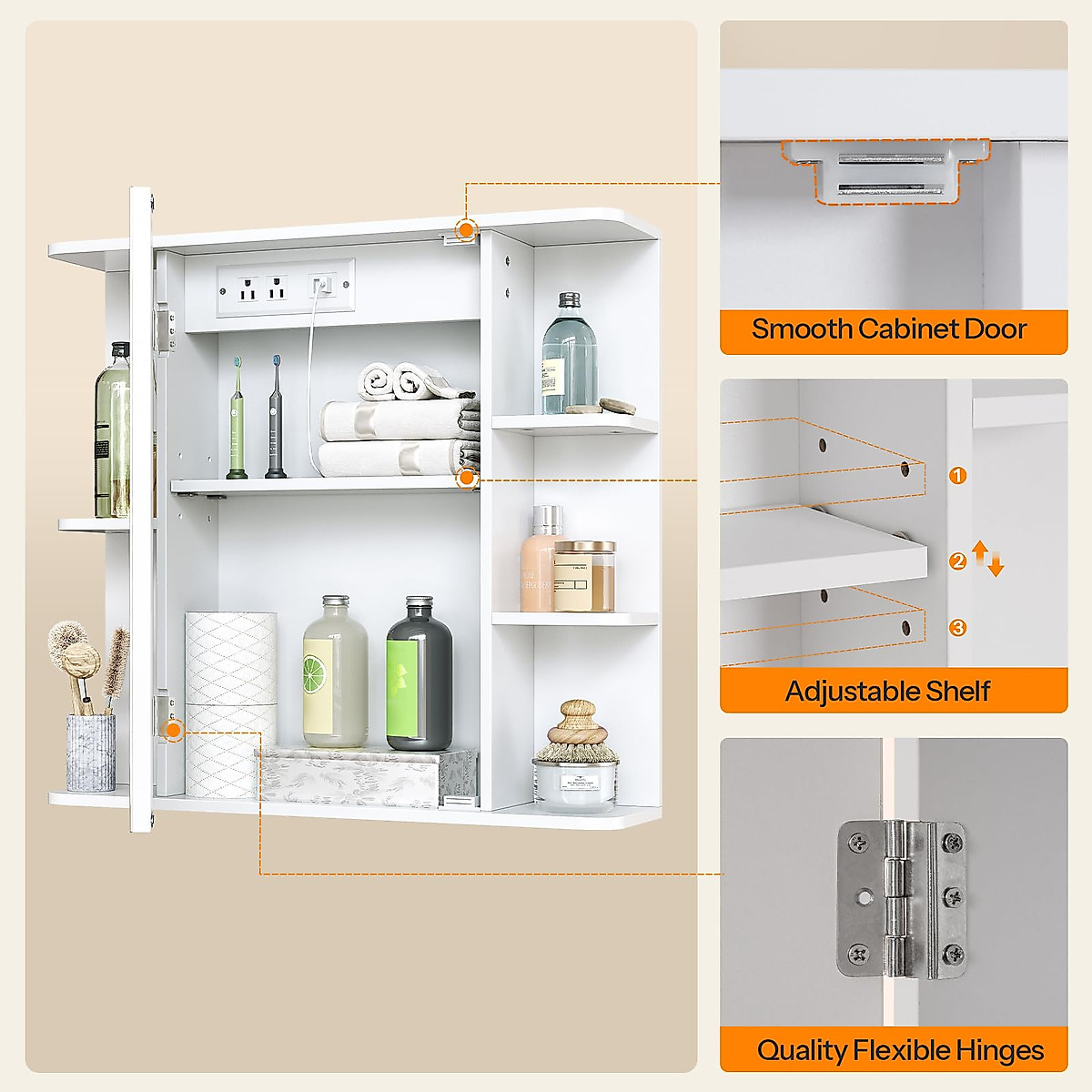 Smooth Cabinet Door

1
2
3

Adjustable Shelf

Quality Flexible Hinges