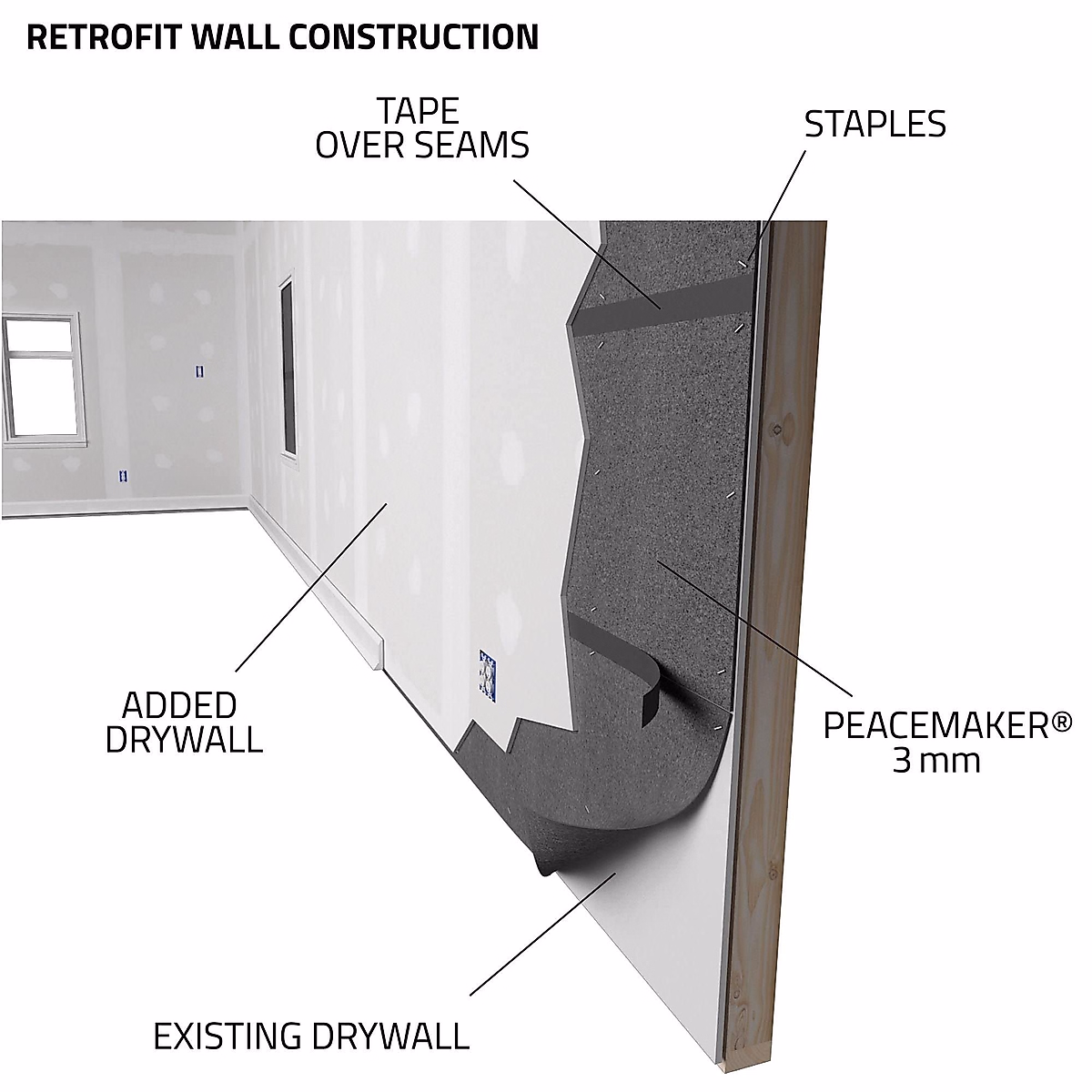 RETROFIT WALL CONSTRUCTION

TAPE
OVER SEAMS

STAPLES

ADDED
DRYWALL

PEACEMAKER®
3 mm

EXISTING DRYWALL