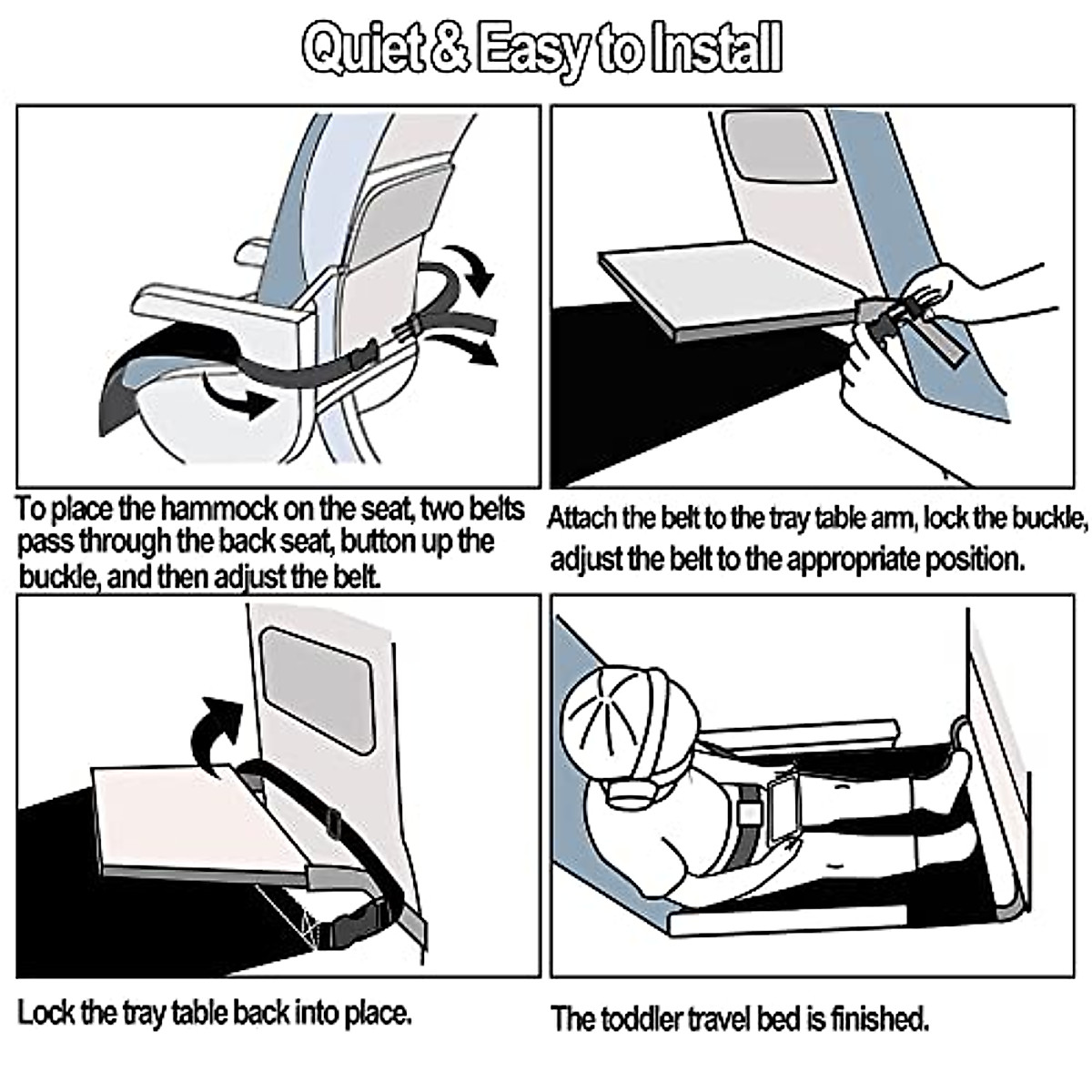 Quiet & Easy to Install

To place the hammock on the seat, two belts pass through the back seat, button up the buckle, and then adjust the belt.

Attach the belt to the tray table arm, lock the buckle, adjust the belt to the appropriate position.

Lock the tray table back into place.

The toddler travel bed is finished.