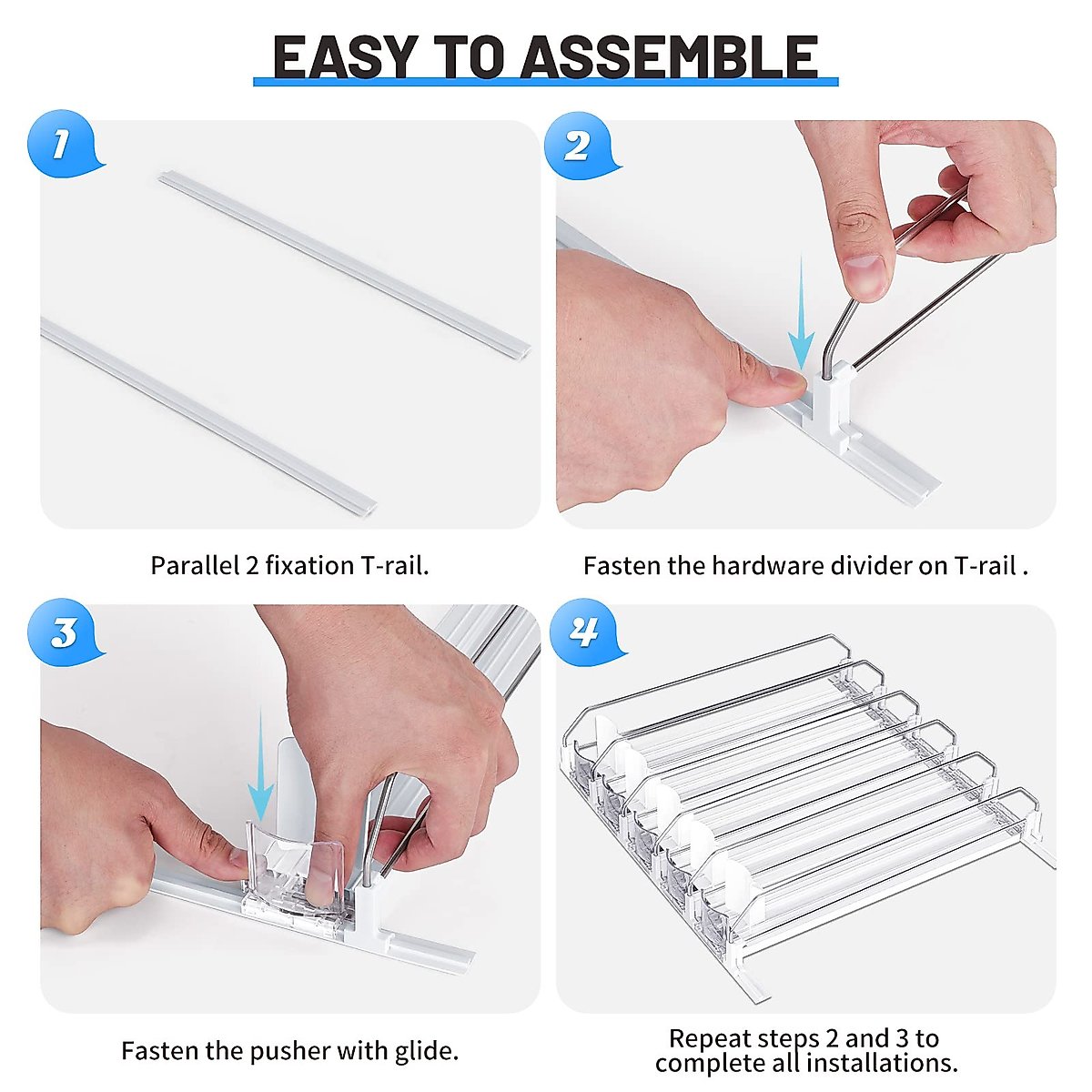 EASY TO ASSEMBLE

1

Parallel 2 fixation T-rail.

2

Fasten the hardware divider on T-rail .

3

Fasten the pusher with glide.

4

Repeat steps 2 and 3 to complete all installations.