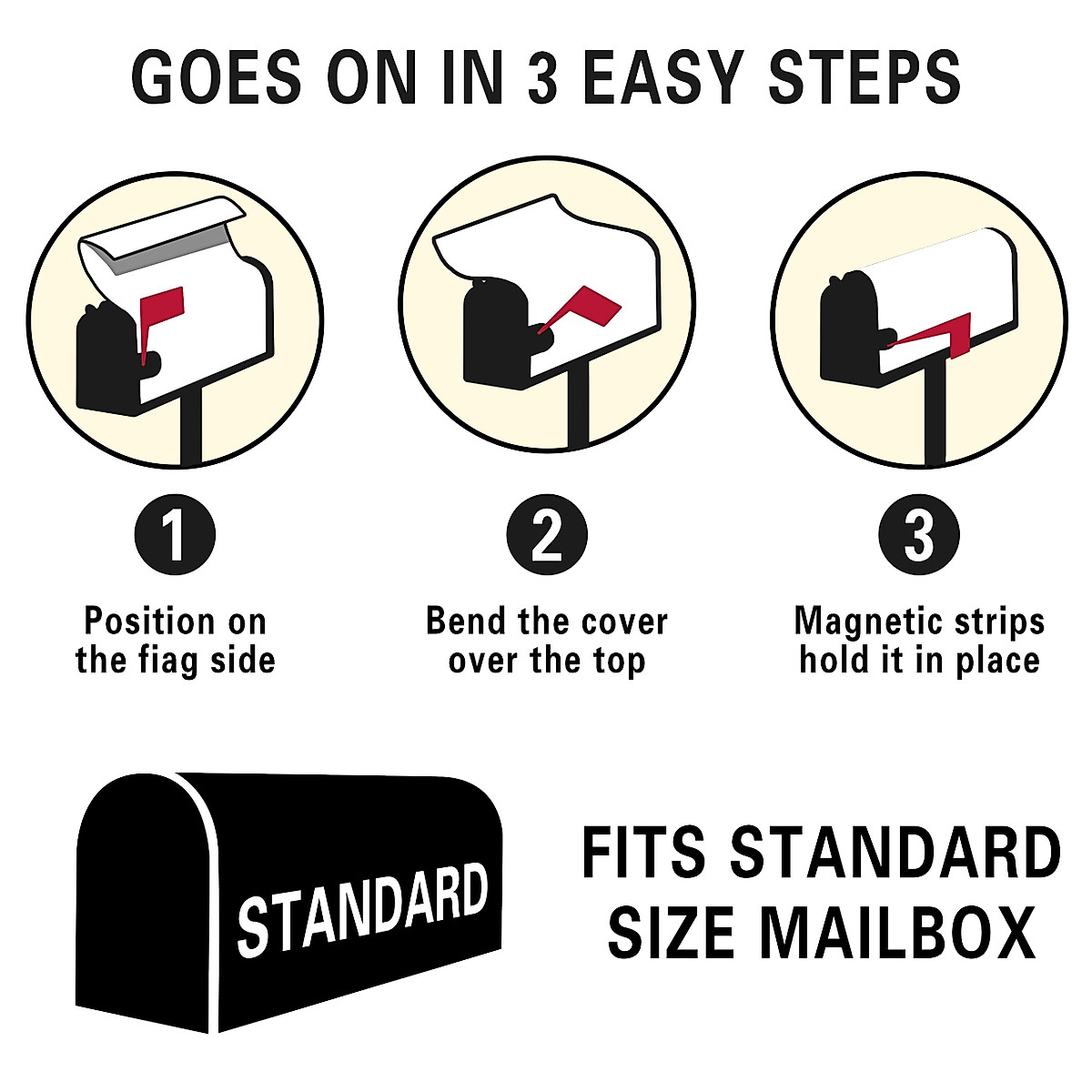 GOES ON IN 3 EASY STEPS

1

Position on the fiag side

2

Bend the cover over the top

3

Magnetic strips hold it in place

STANDARD

FITS STANDARD SIZE MAILBOX