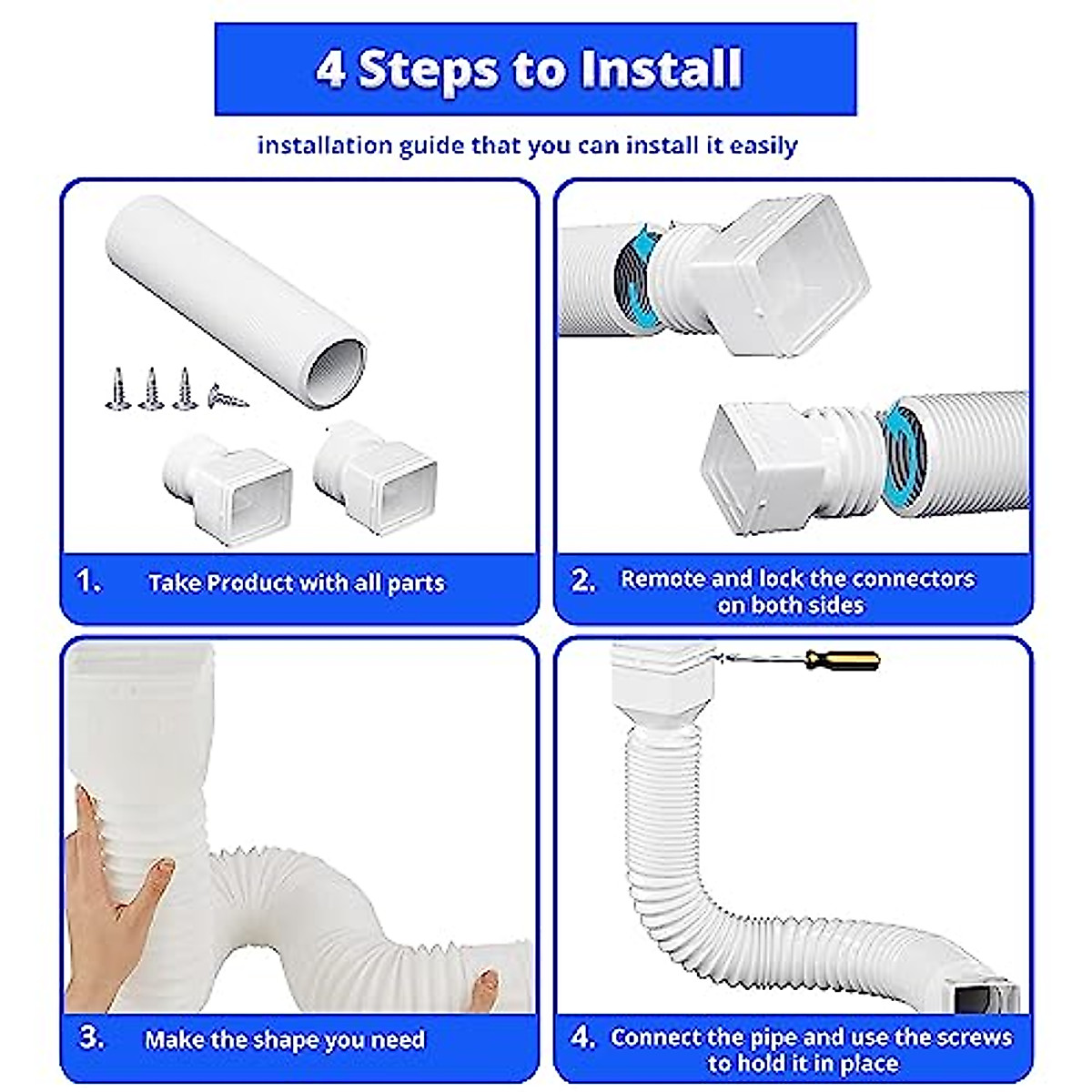 4 Steps to Install

installation guide that you can install it easily

1. Take Product with all parts

2. Remote and lock the connectors on both sides

3. Make the shape you need

4. Connect the pipe and use the screws to hold it in place