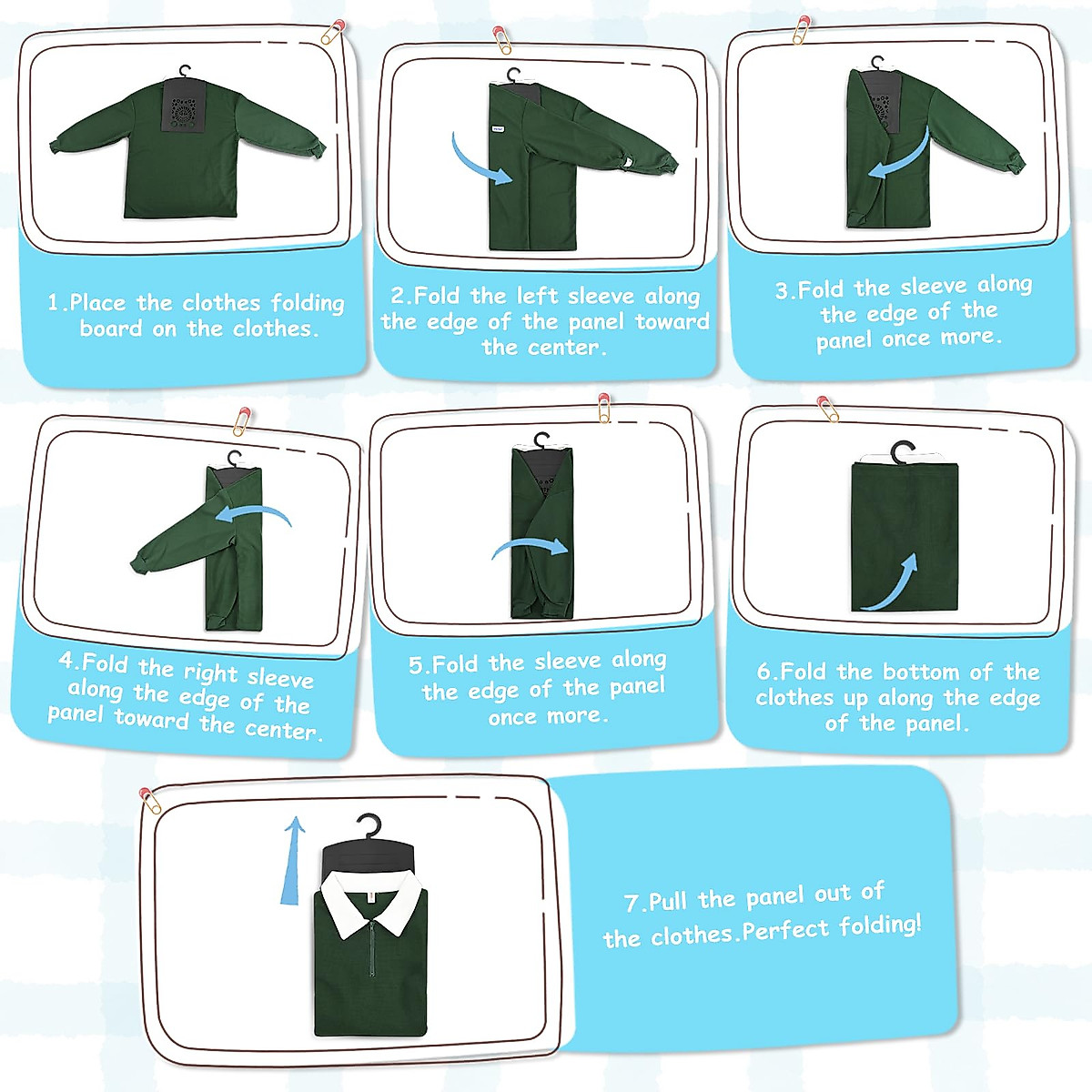 1.Place the clothes folding board on the clothes.

2.Fold the left sleeve along the edge of the panel toward the center.

3.Fold the sleeve along the edge of the panel once more.

4.Fold the right sleeve along the edge of the panel toward the center.

5.Fold the sleeve along the edge of the panel once more.

6.Fold the bottom of the clothes up along the edge of the panel.

7.Pull the panel out of the clothes.Perfect folding!