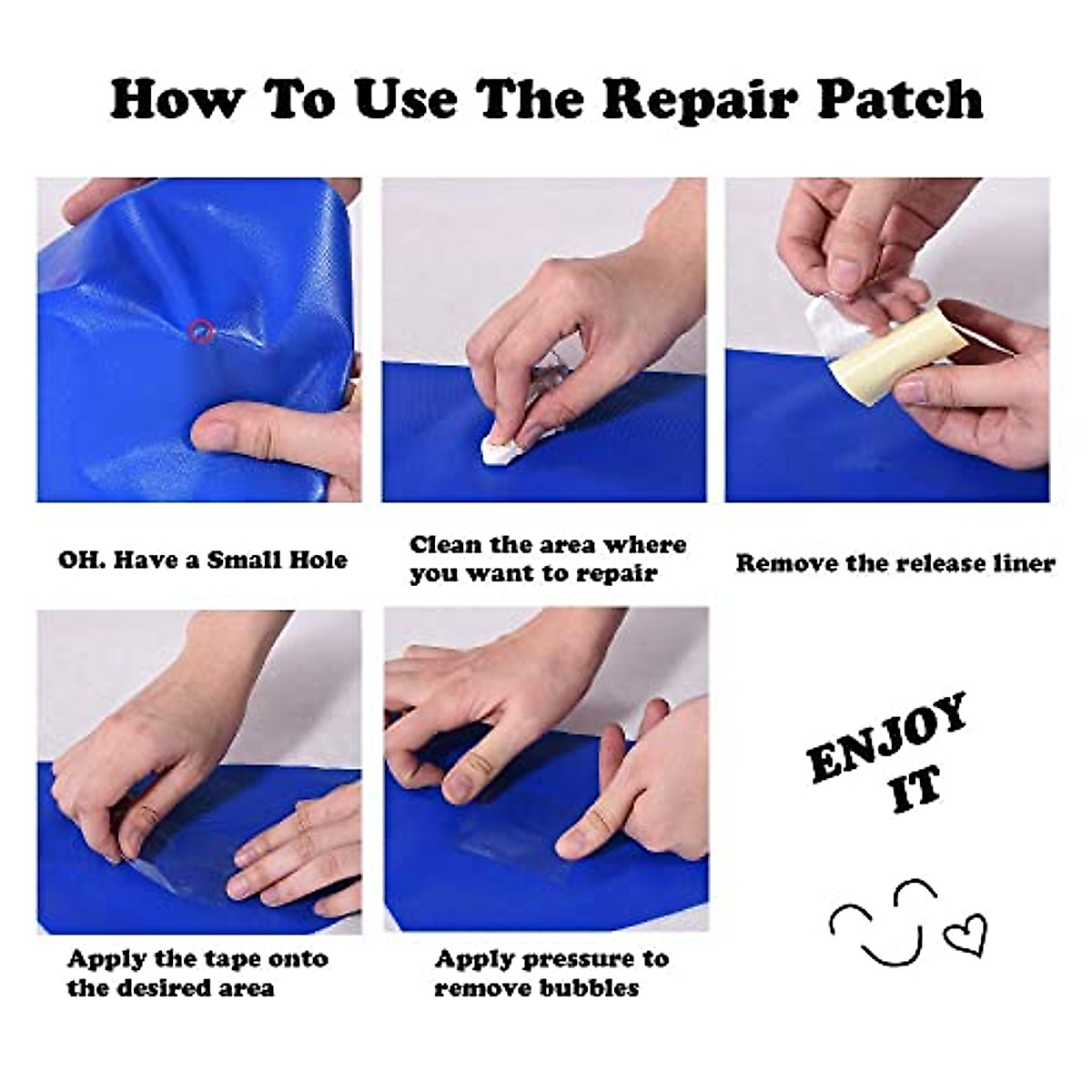 How To Use The Repair Patch

OH. Have a Small Hole

Clean the area where you want to repair

Remove the release liner

Apply the tape onto the desired area

Apply pressure to remove bubbles

ENJOY IT