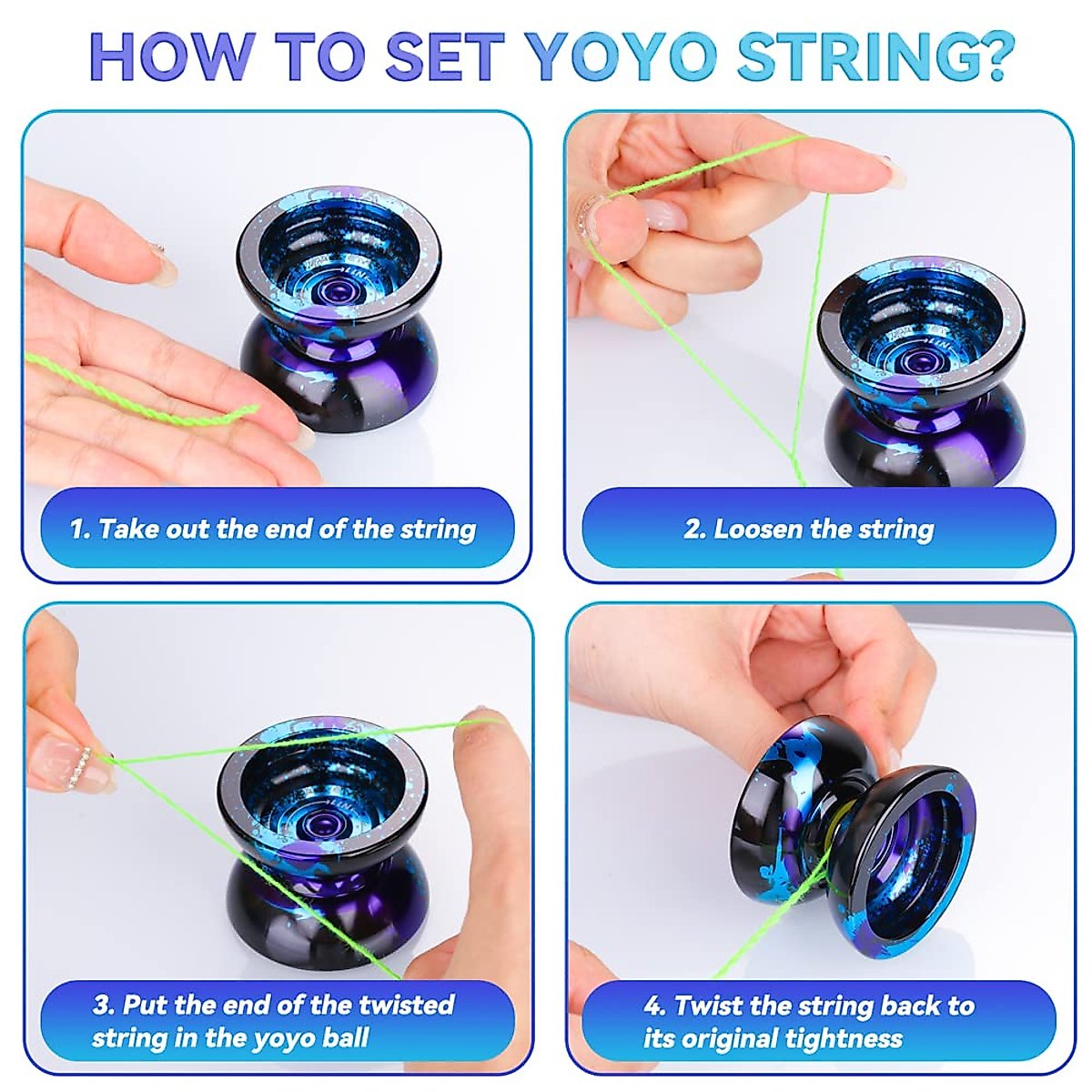 HOW TO SET YOYO STRING?

1. Take out the end of the string

2. Loosen the string

3. Put the end of the twisted string in the yoyo ball

4. Twist the string back to its original tightness