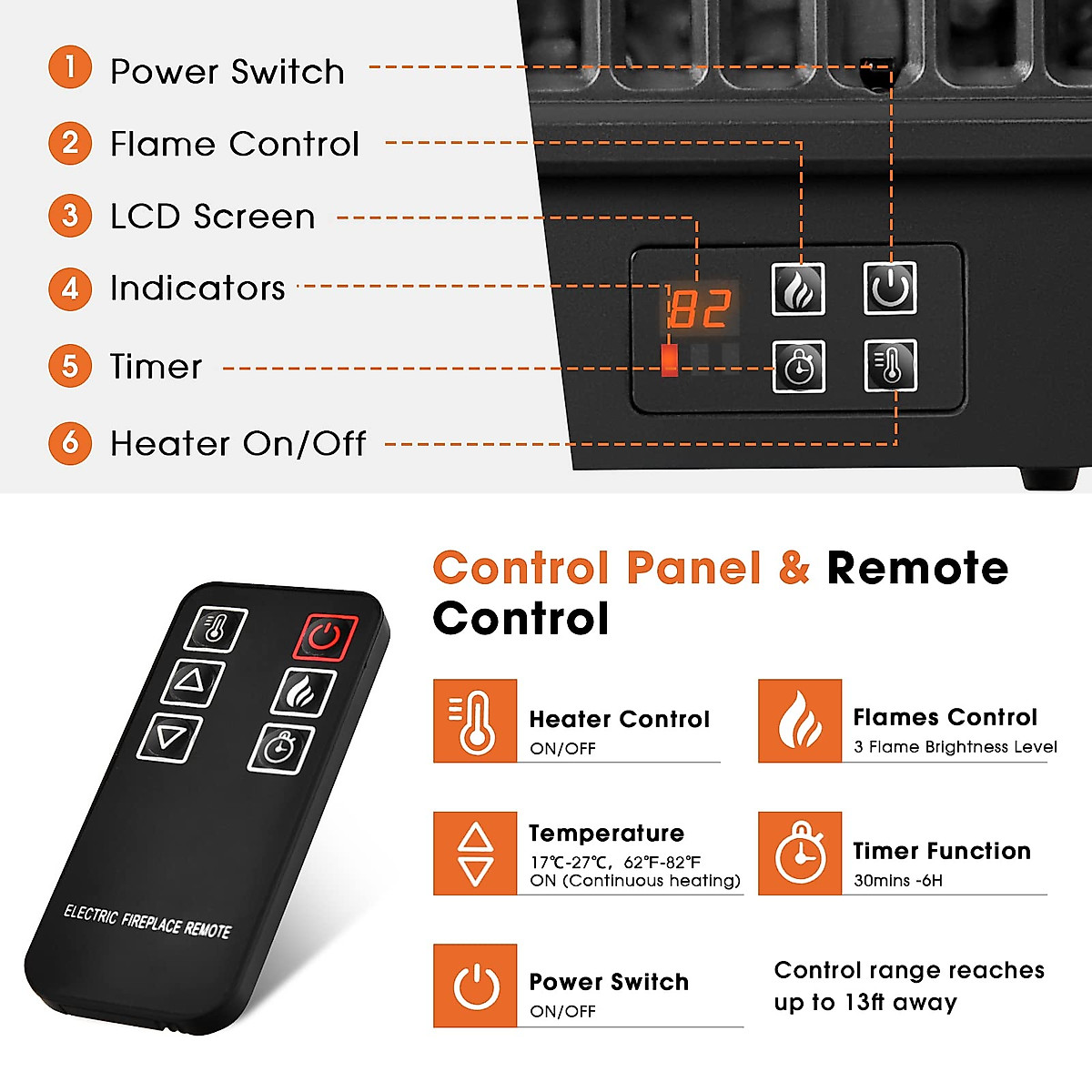 1 Power Switch
2 Flame Control
3 LCD Screen
4 Indicators
5 Timer
6 Heater On/Off

82

Control Panel & Remote Control

ELECTRIC FIREPLACE REMOTE

Heater Control
ON/OFF

Flames Control
3 Flame Brightness Level

Temperature
17℃-27℃, 62℉-82℉
ON (Continuous heating)

Timer Function
30mins -6H

Power Switch
ON/OFF

Control range reaches up to 13ft away