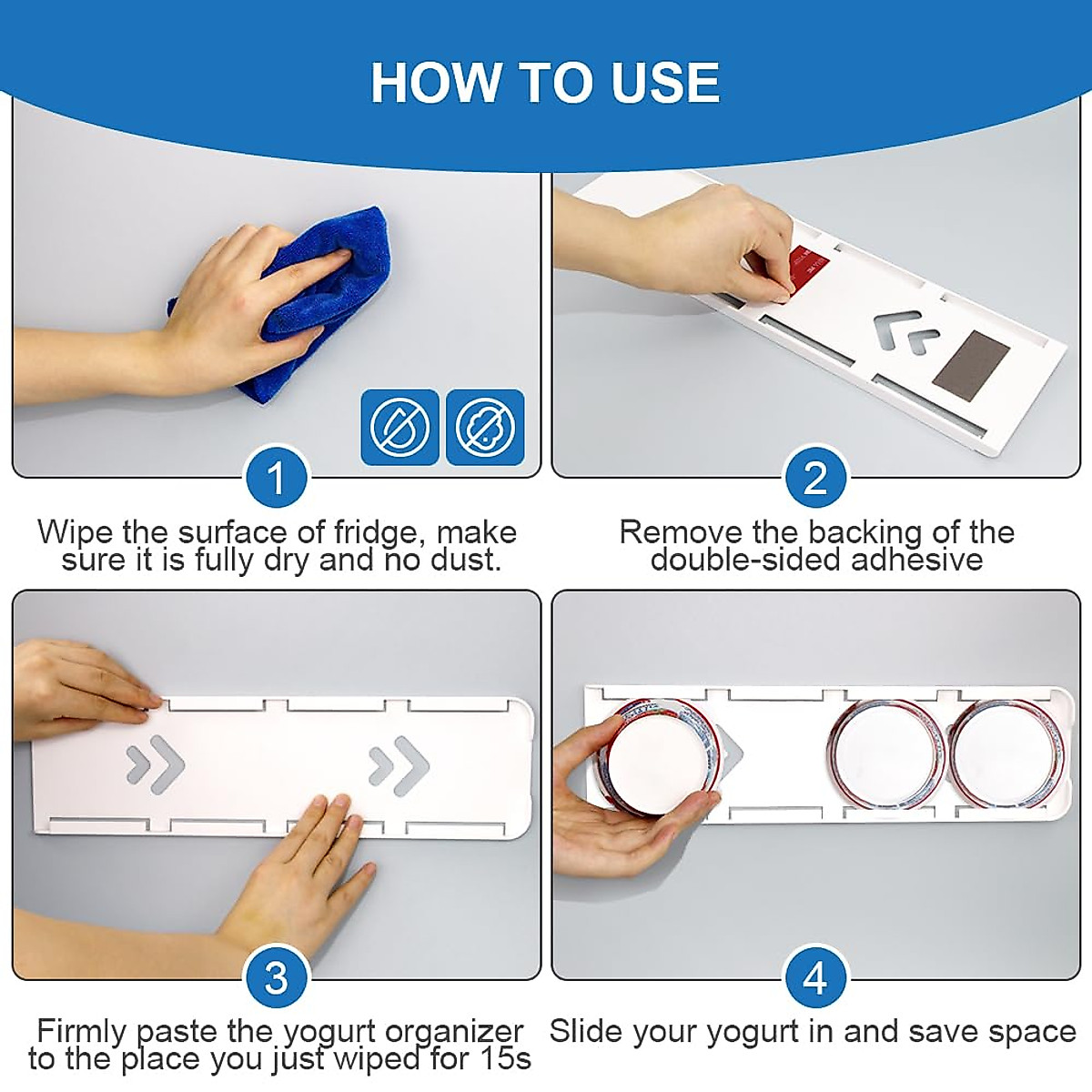 HOW TO USE

1

Wipe the surface of fridge, make sure it is fully dry and no dust.

2

Remove the backing of the double-sided adhesive

3

Firmly paste the yogurt organizer to the place you just wiped for 15s

4

Slide your yogurt in and save space