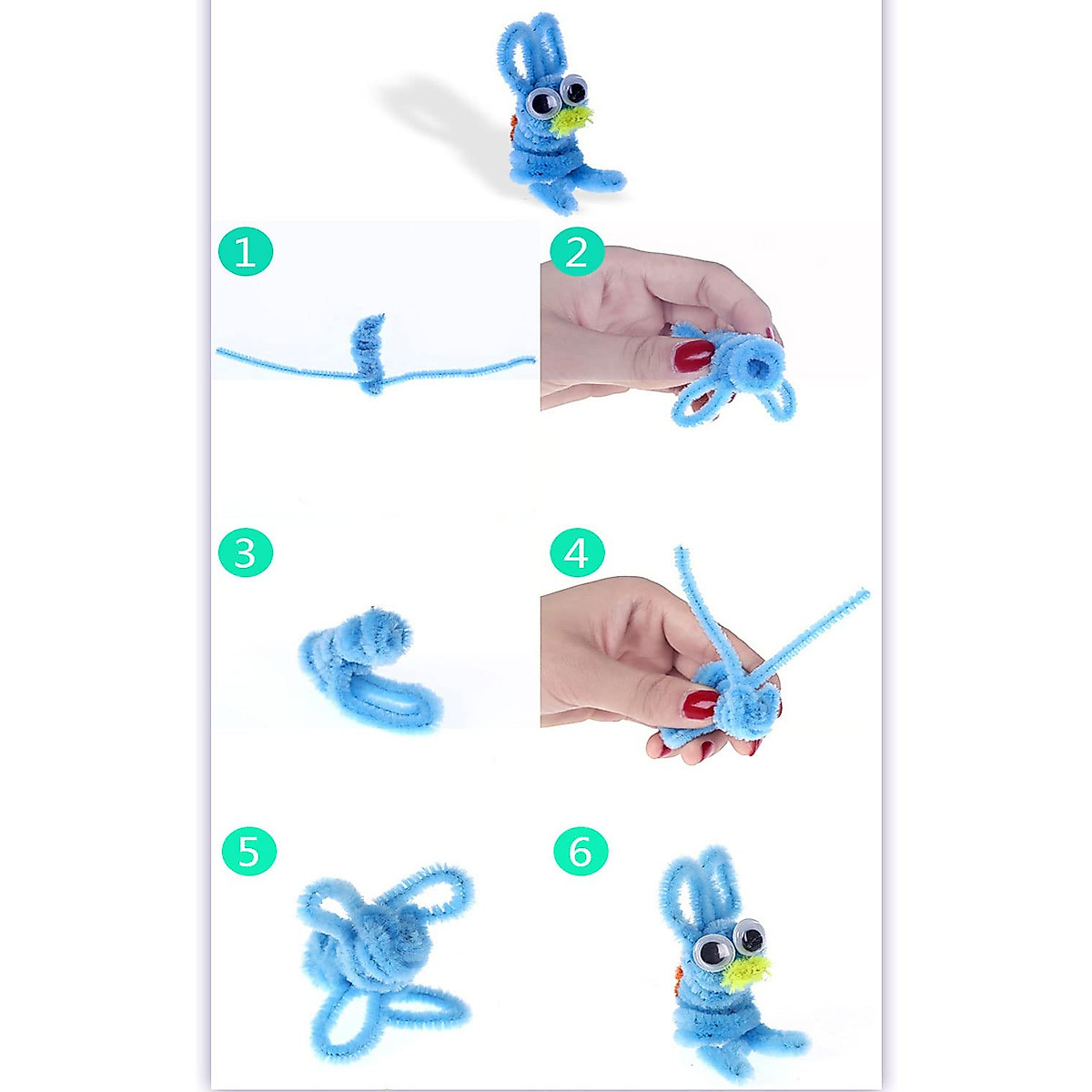 1
2
3
4
5
6