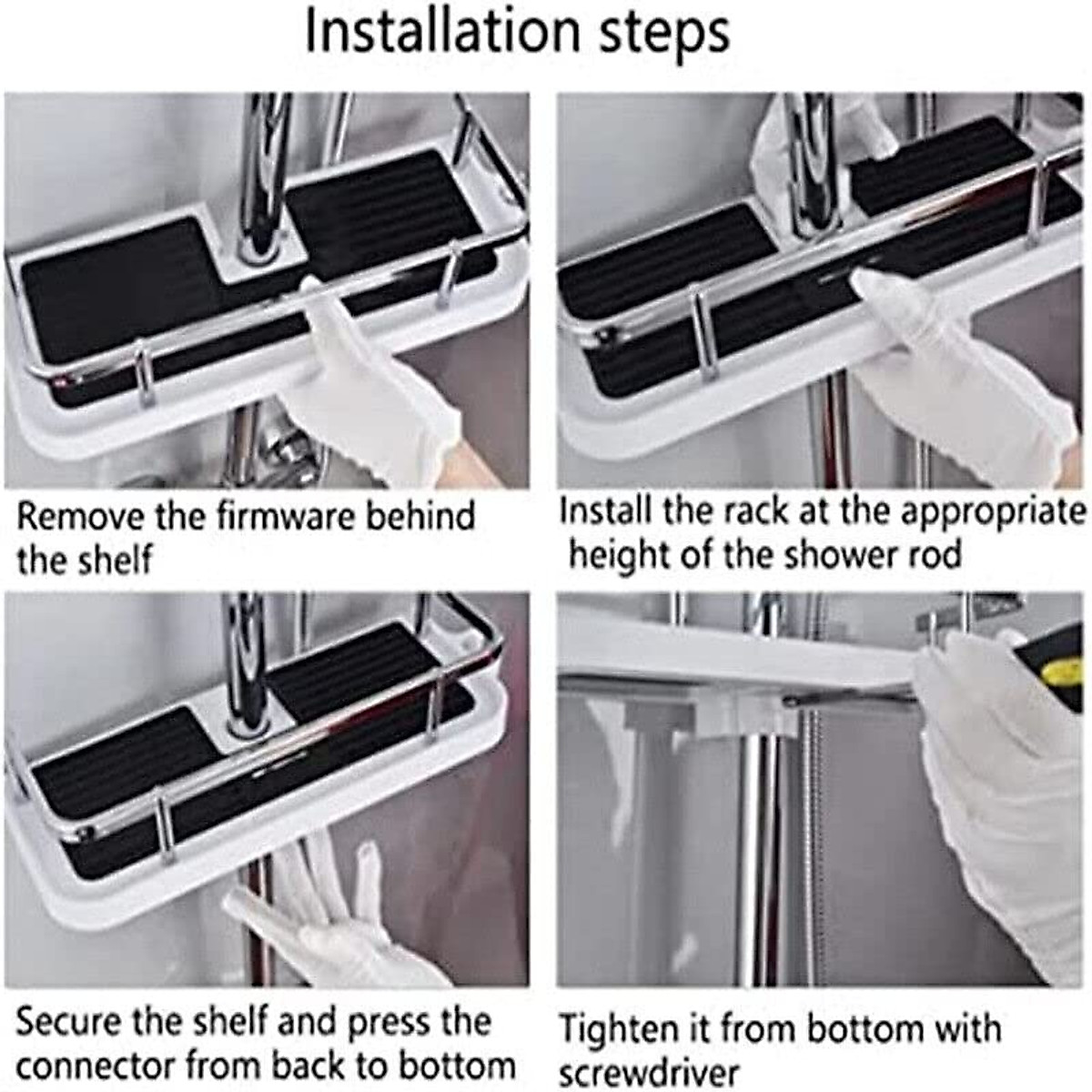 Installation steps

Remove the firmware behind the shelf

Install the rack at the appropriate height of the shower rod

Secure the shelf and press the connector from back to bottom

Tighten it from bottom with screwdriver