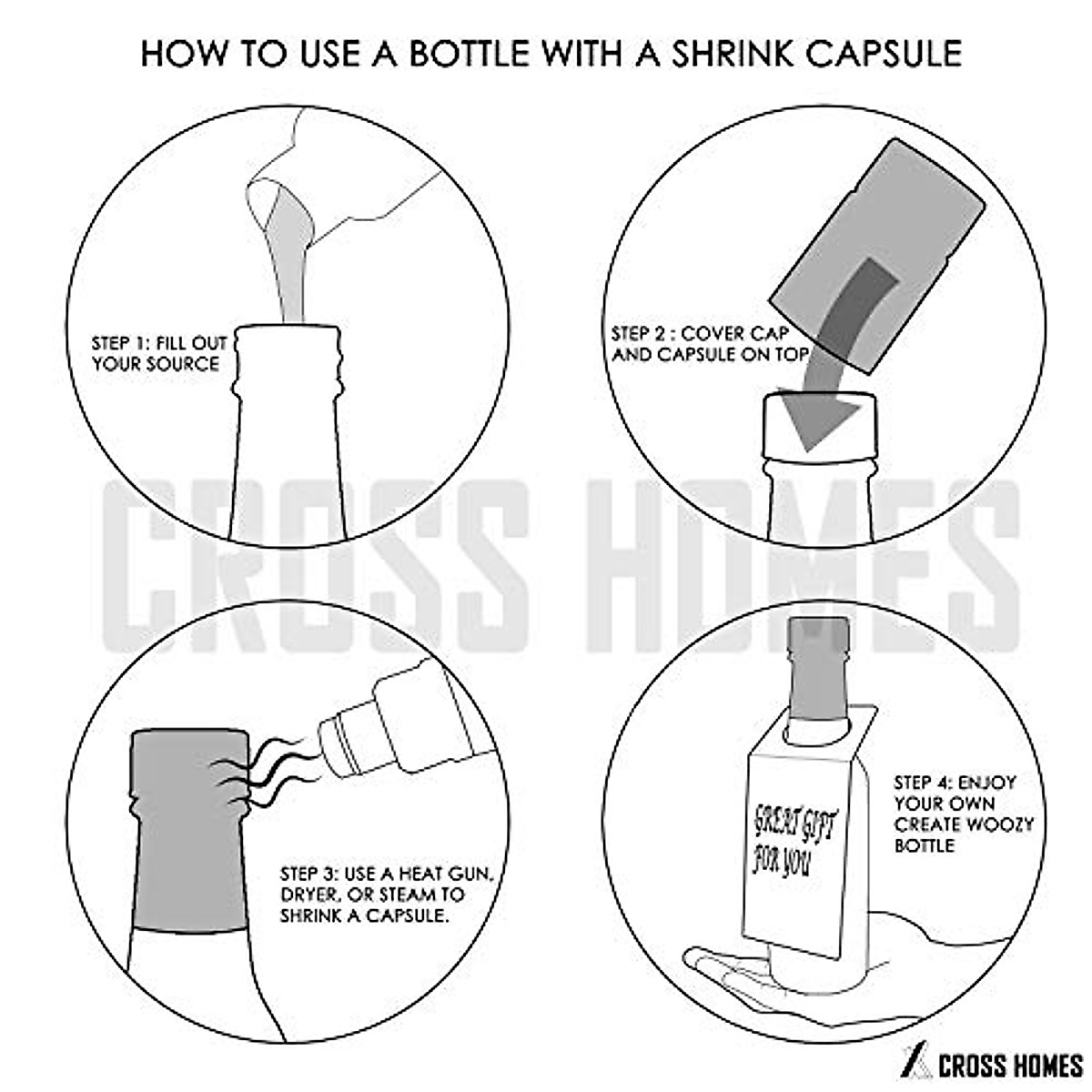 HOW TO USE A BOTTLE WITH A SHRINK CAPSULE

STEP 1: FILL OUT YOUR SOURCE

STEP 2 : COVER CAP AND CAPSULE ON TOP

CROSS HOMES

STEP 3: USE A HEAT GUN, DRYER, OR STEAM TO SHRINK A CAPSULE.

GREAT GIFT FOR YOU

STEP 4: ENJOY YOUR OWN CREATE WOOZY BOTTLE

CROSS HOMES