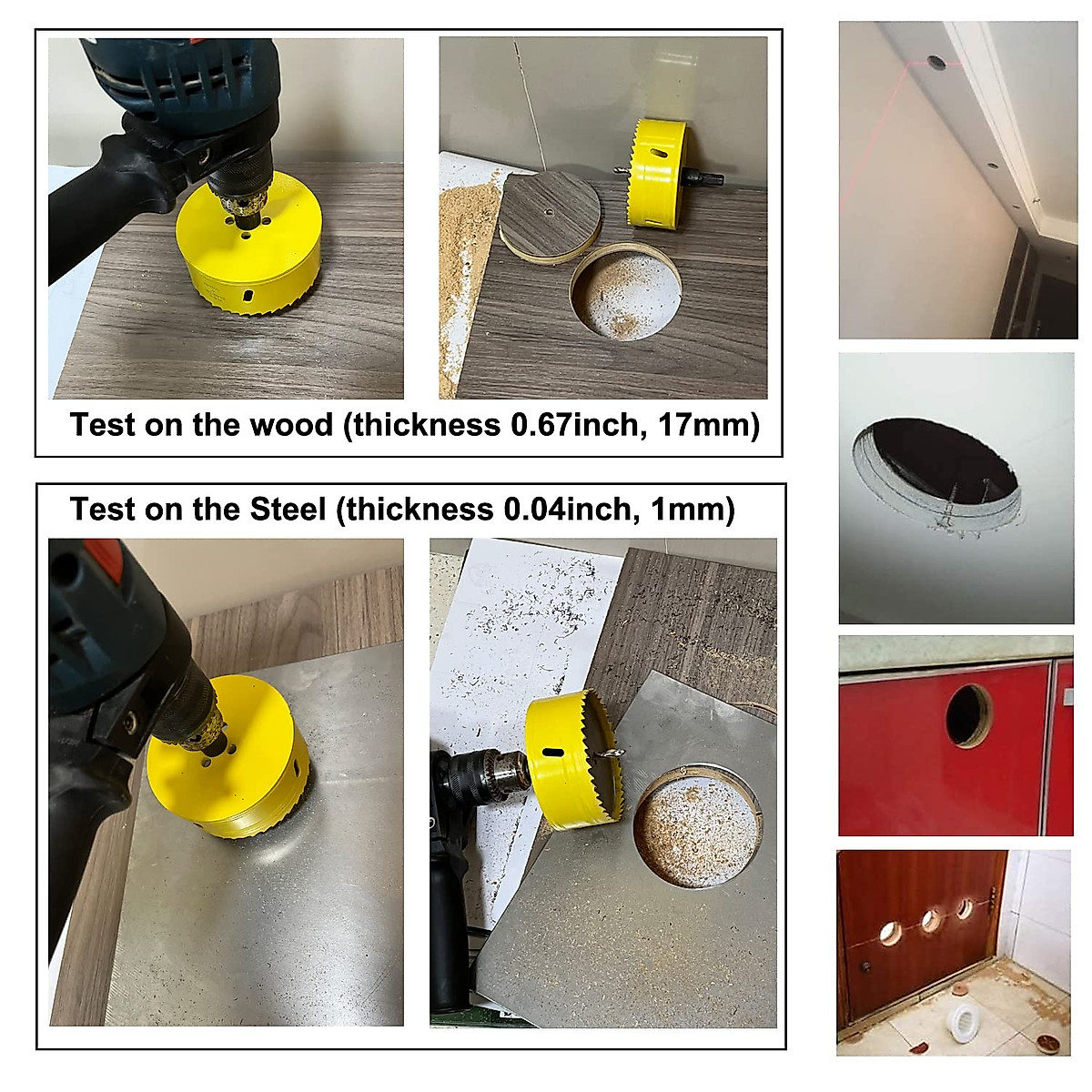 Test on the wood (thickness 0.67inch, 17mm)

Test on the Steel (thickness 0.04inch, 1mm)