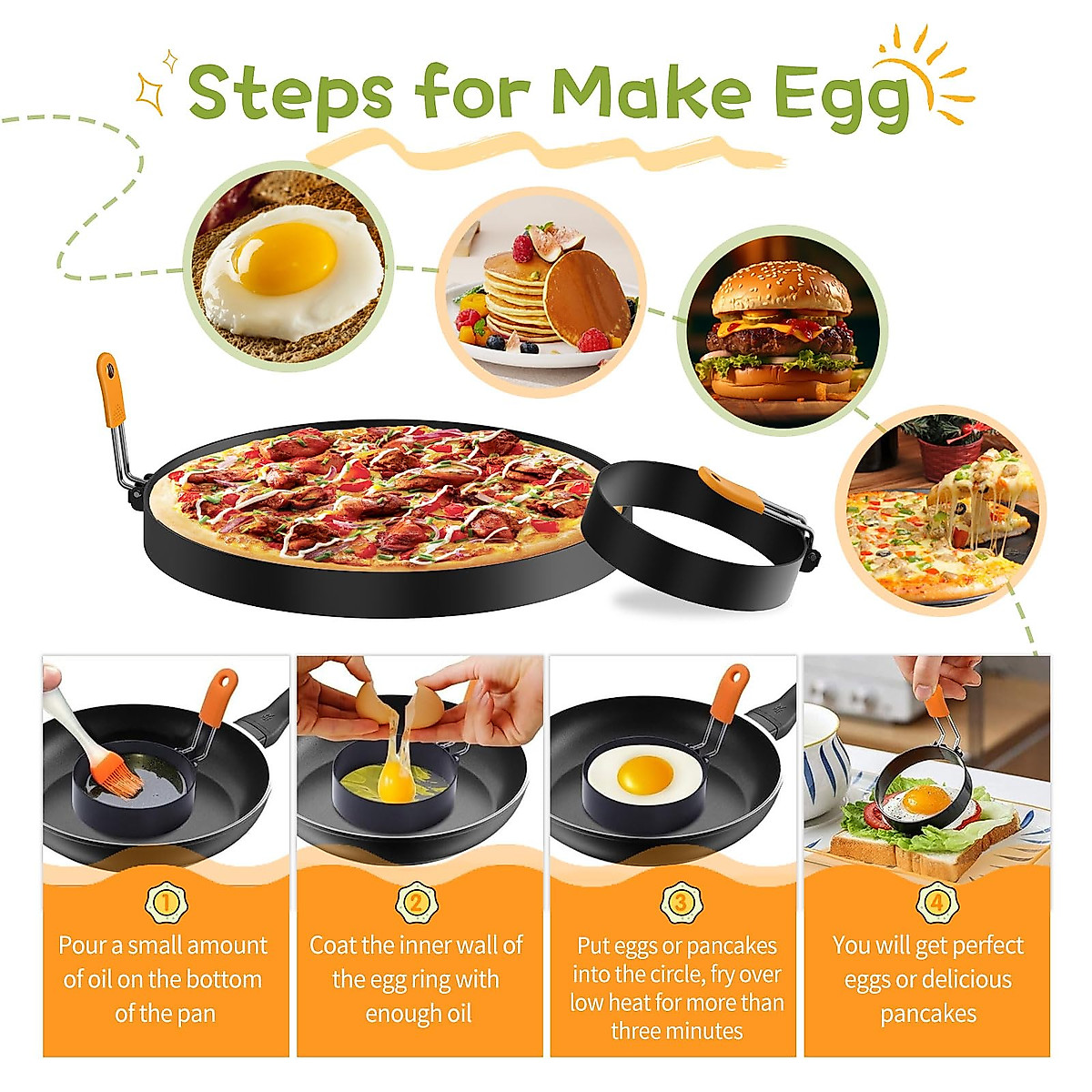 Steps for Make Egg

1
Pour a small amount of oil on the bottom of the pan

2
Coat the inner wall of the egg ring with enough oil

3
Put eggs or pancakes into the circle, fry over low heat for more than three minutes

4
You will get perfect eggs or delicious pancakes