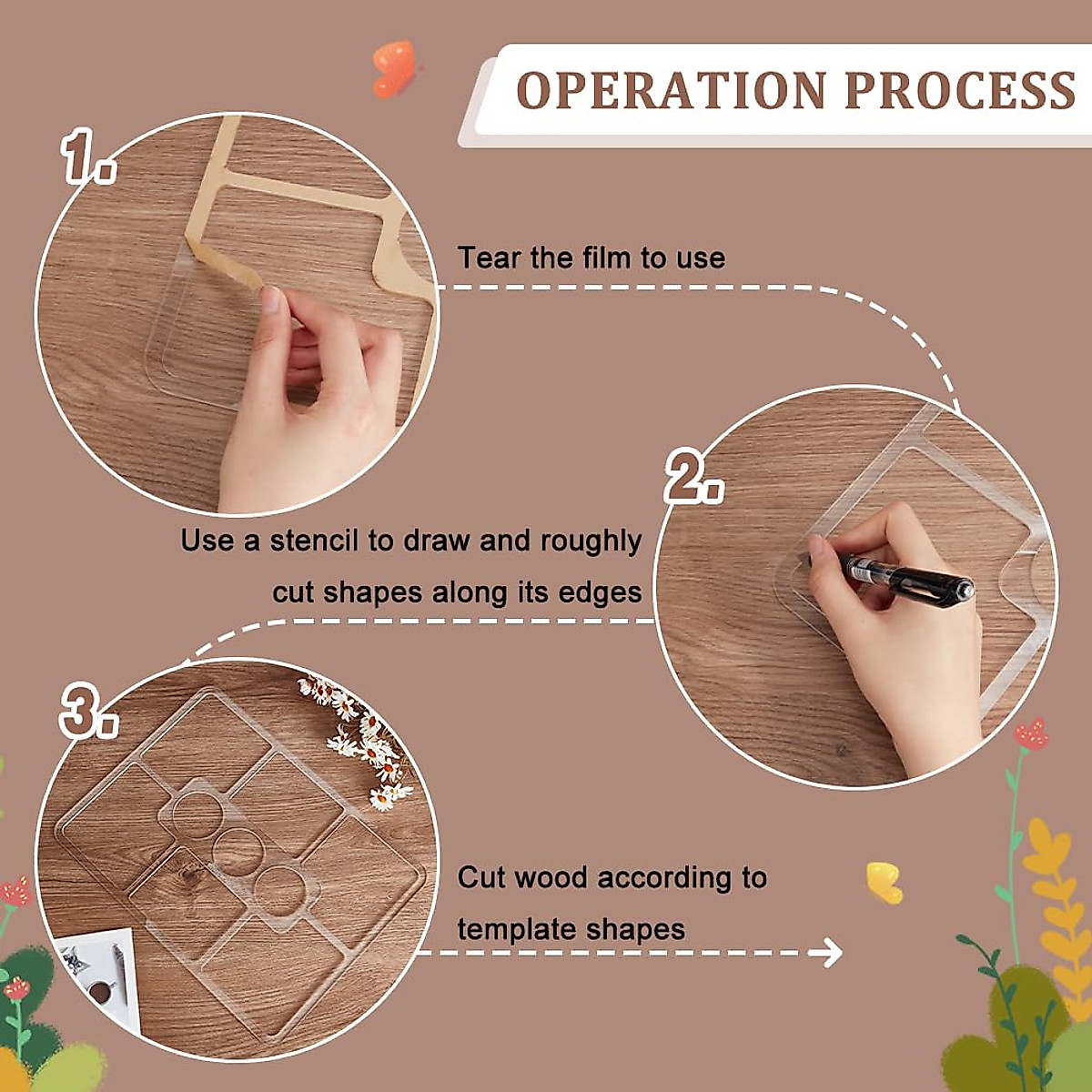 OPERATION PROCESS

1.

Tear the film to use

2.

Use a stencil to draw and roughly cut shapes along its edges

3.

Cut wood according to template shapes