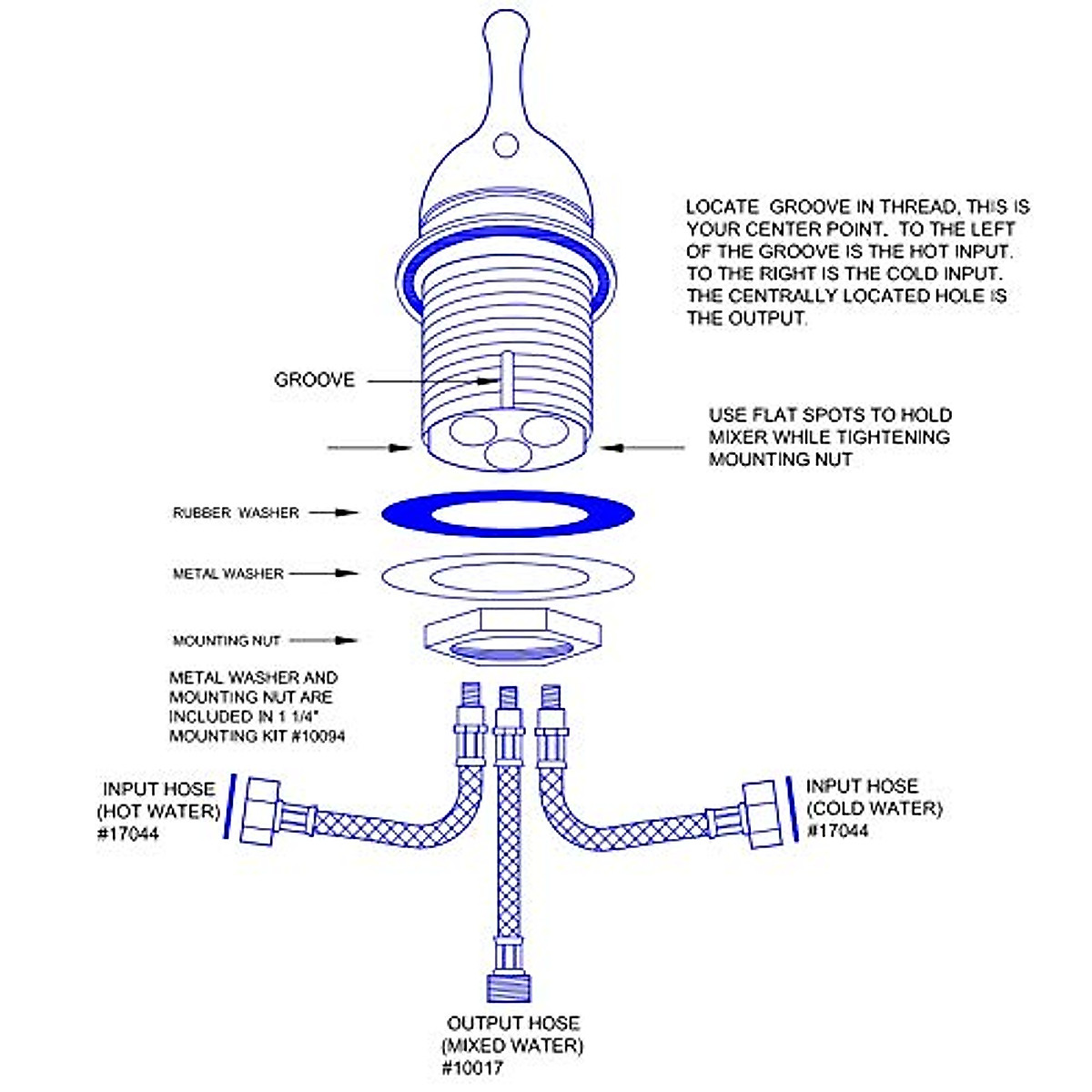 LOCATE GROOVE IN THREAD, THIS IS YOUR CENTER POINT. TO THE LEFT OF THE GROOVE IS THE HOT INPUT. TO THE RIGHT IS THE COLD INPUT. THE CENTRALLY LOCATED HOLE IS THE OUTPUT.

GROOVE

USE FLAT SPOTS TO HOLD MIXER WHILE TIGHTENING MOUNTING NUT

RUBBER WASHER

METAL WASHER

MOUNTING NUT

METAL WASHER AND MOUNTING NUT ARE INCLUDED IN 1 1/4" MOUNTING KIT #10094

INPUT HOSE (HOT WATER) #17044

INPUT HOSE (COLD WATER) #17044

OUTPUT HOSE (MIXED WATER) #10017