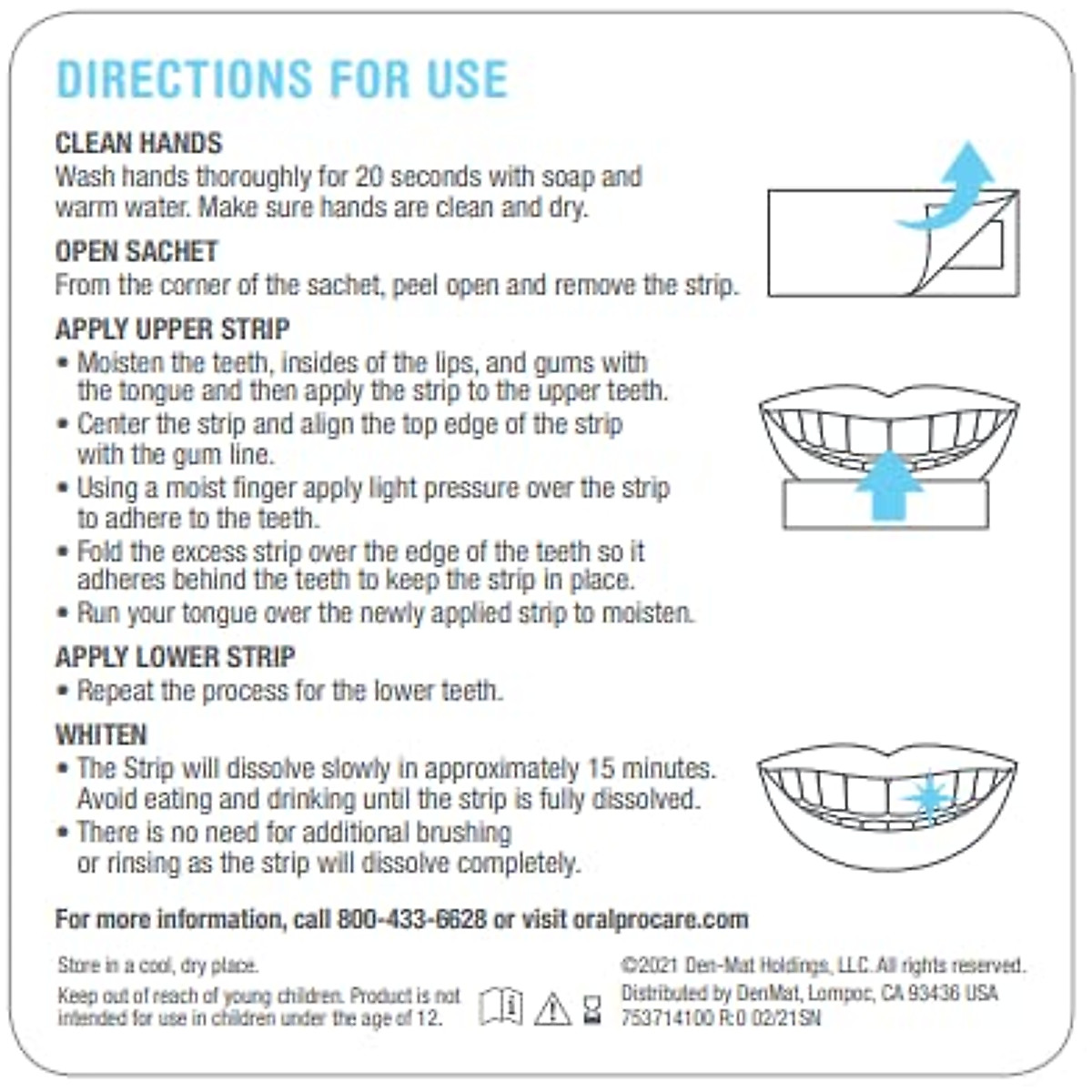 DIRECTIONS FOR USE

CLEAN HANDS
Wash hands thoroughly for 20 seconds with soap and warm water. Make sure hands are clean and dry.

OPEN SACHET
From the corner of the sachet, peel open and remove the strip.

APPLY UPPER STRIP
• Moisten the teeth, insides of the lips, and gums with the tongue and then apply the strip to the upper teeth.
• Center the strip and align the top edge of the strip with the gum line.
• Using a moist finger apply light pressure over the strip to adhere to the teeth.
• Fold the excess strip over the edge of the teeth so it adheres behind the teeth to keep the strip in place.
• Run your tongue over the newly applied strip to moisten.

APPLY LOWER STRIP
• Repeat the process for the lower teeth.

WHITEN
• The Strip will dissolve slowly in approximately 15 minutes. Avoid eating and drinking until the strip is fully dissolved.
• There is no need for additional brushing or rinsing as the strip will dissolve completely.

For more information, call 800-433-6628 or visit oralprocare.com

Store in a cool, dry place.
Keep out of reach of young children. Product is not intended for use in children under the age of 12.

©2021 Den-Mat Holdings, LLC. All rights reserved.
Distributed by DenMat, Lompoc, CA 93436 USA
753714100 R:0 02/21SN