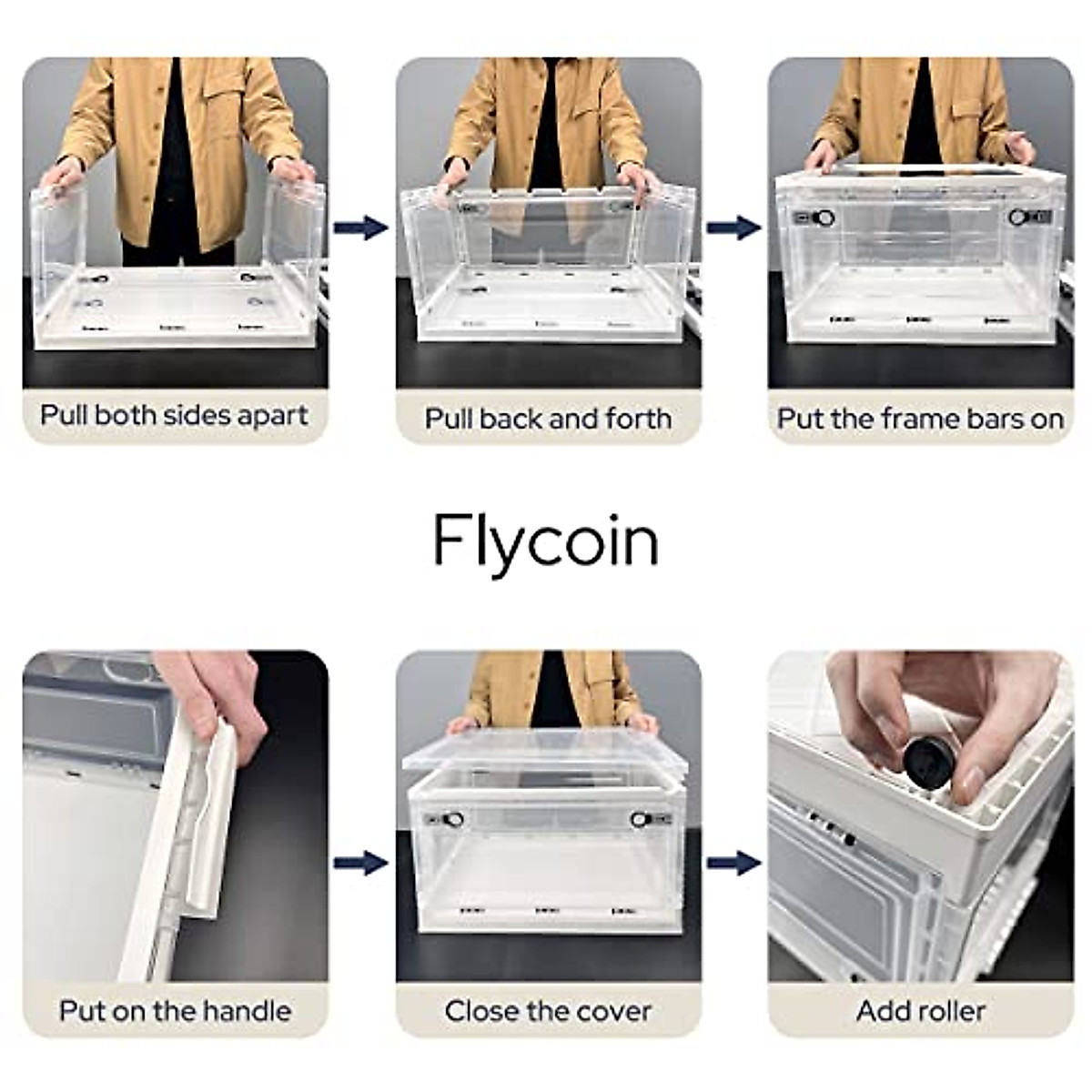 Pull both sides apart

Pull back and forth

Put the frame bars on

Flycoin

Put on the handle

Close the cover

Add roller