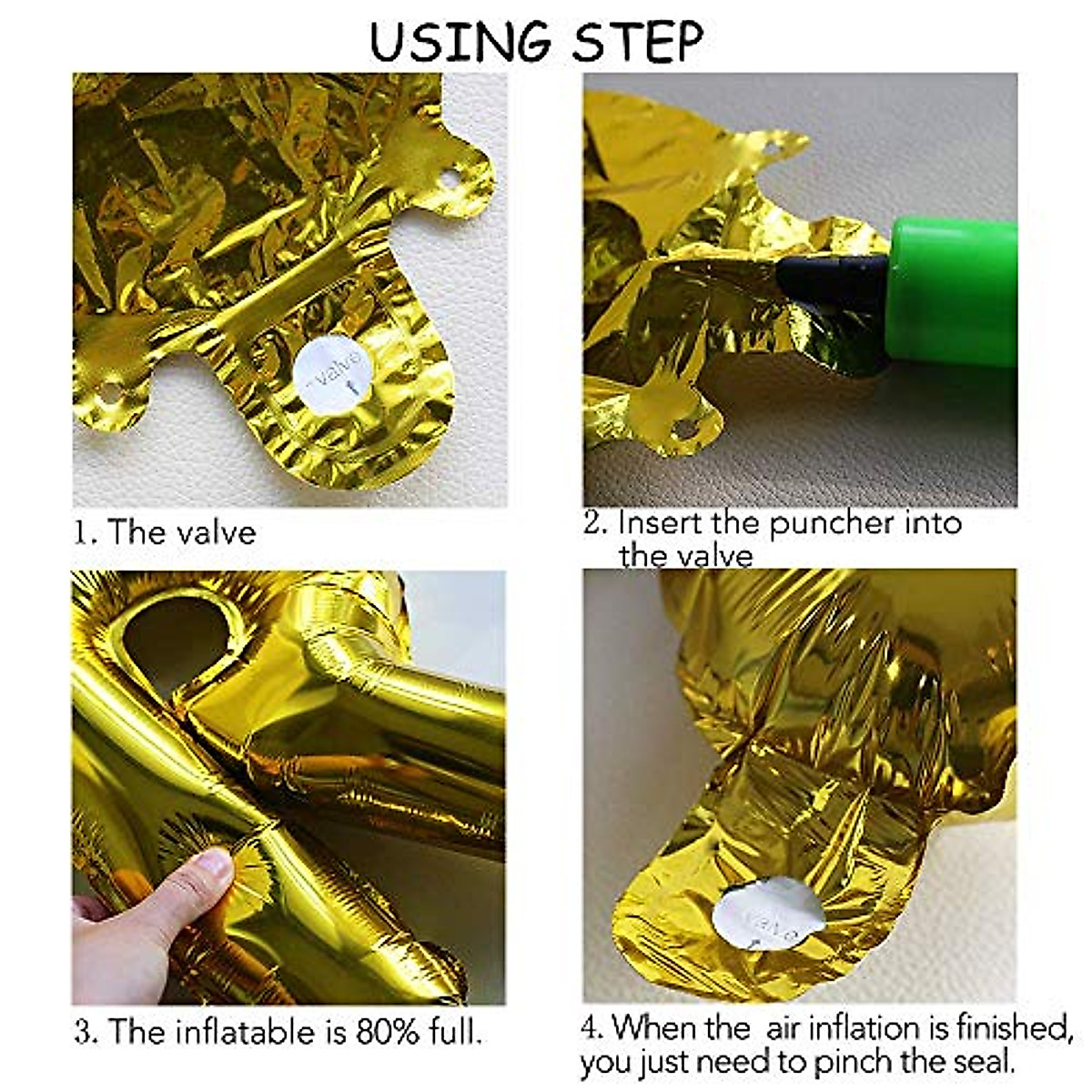 USING STEP

valve

1. The valve

2. Insert the puncher into the valve

3. The inflatable is 80% full.

valve

4. When the air inflation is finished, you just need to pinch the seal.