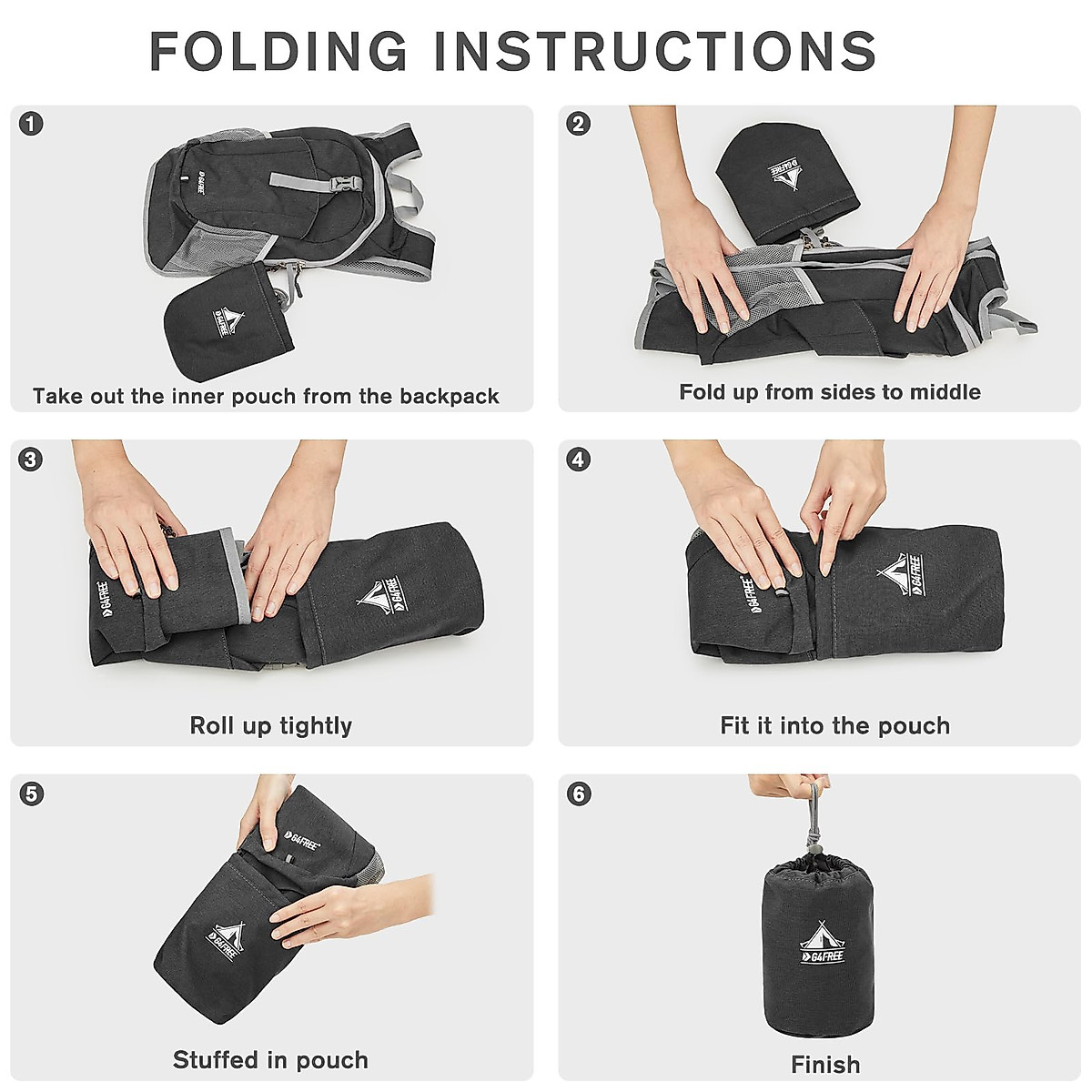 FOLDING INSTRUCTIONS

1
G4FREE
G4FREE
Take out the inner pouch from the backpack

2
G4FREE
Fold up from sides to middle

3
G4FREE
G4FREE
Roll up tightly

4
G4FREE
G4FREE
Fit it into the pouch

5
G4FREE
G4FREE
Stuffed in pouch

6
G4FREE
Finish