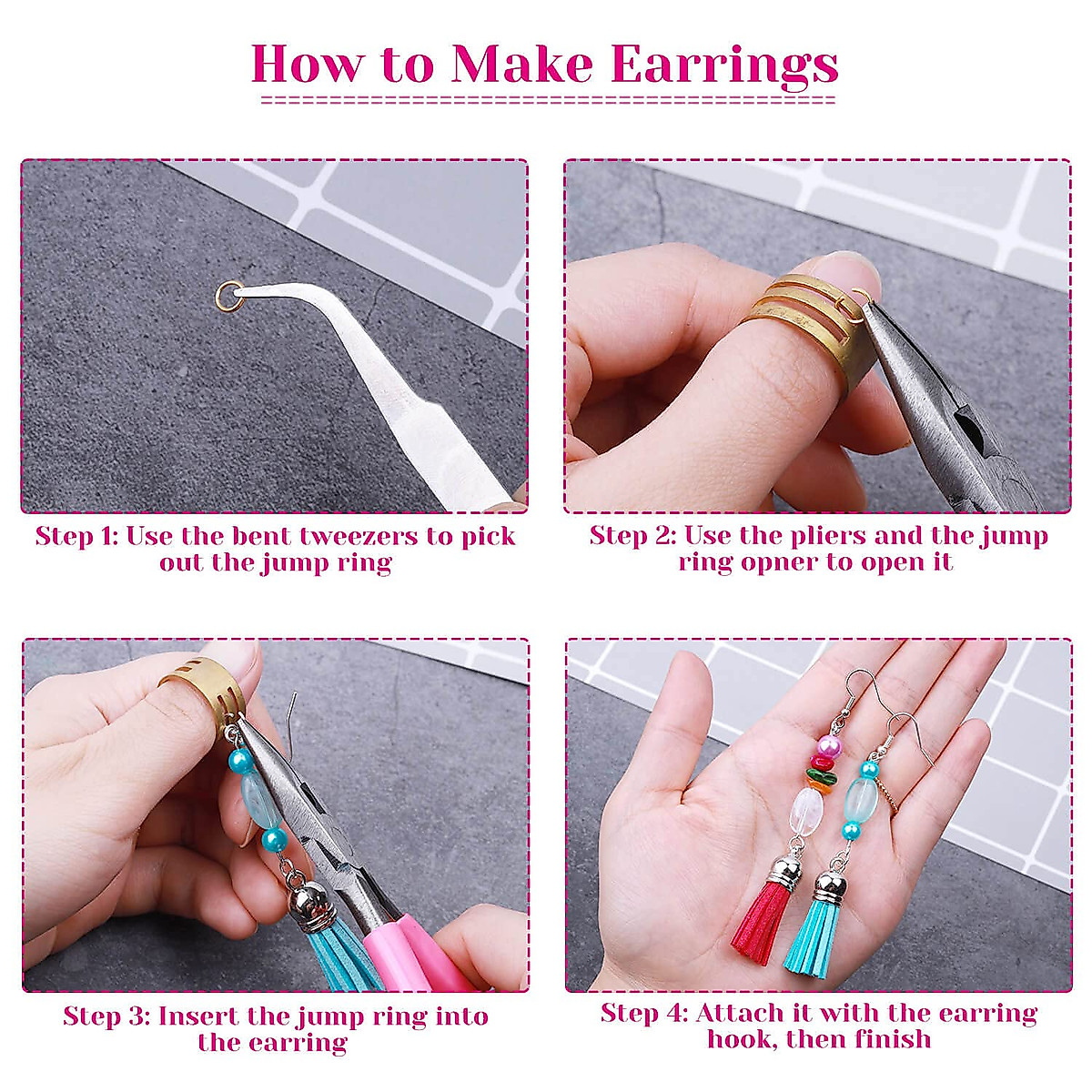 How to Make Earrings

Step 1: Use the bent tweezers to pick out the jump ring

Step 2: Use the pliers and the jump ring opner to open it

Step 3: Insert the jump ring into the earring

Step 4: Attach it with the earring hook, then finish