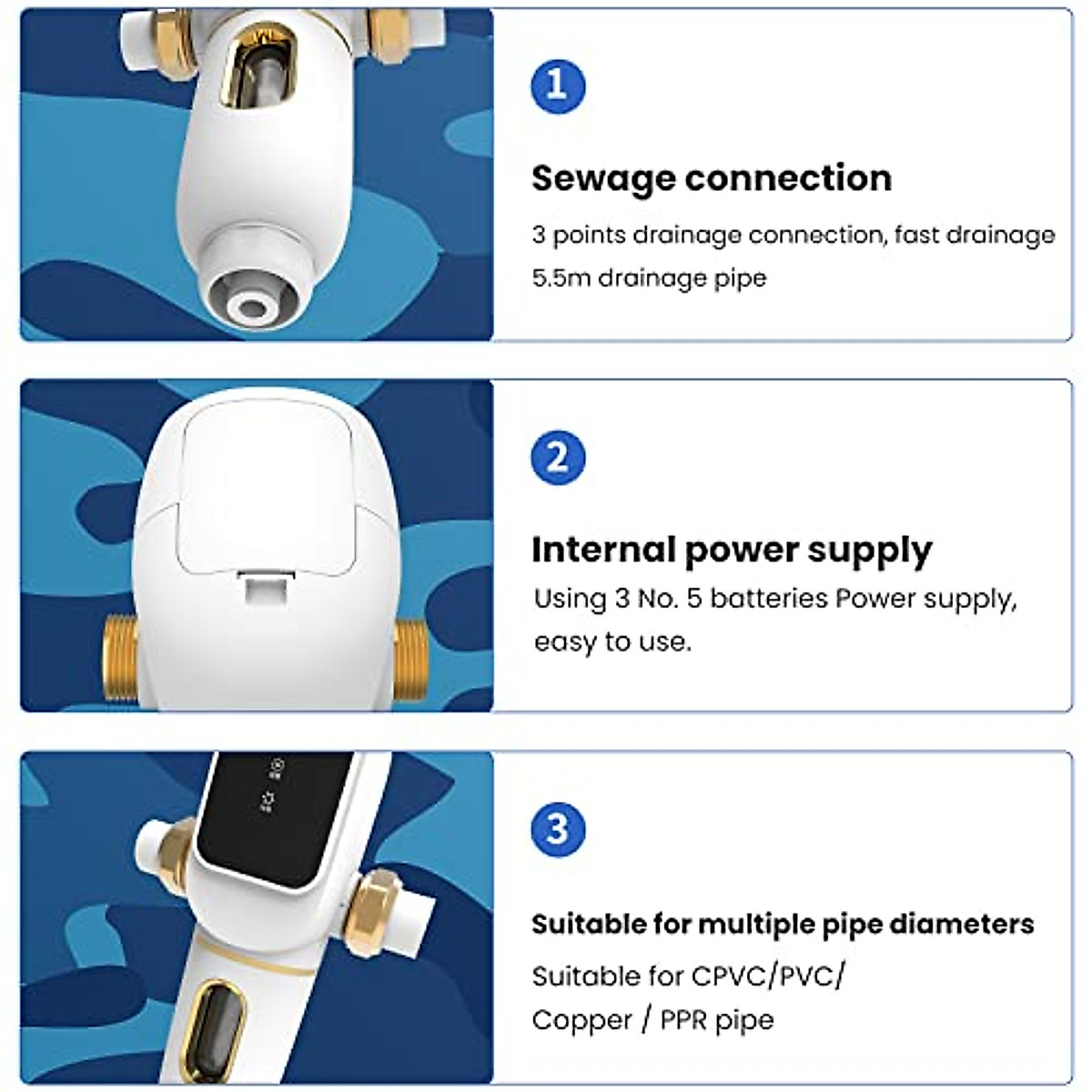 1

Sewage connection

3 points drainage connection, fast drainage
5.5m drainage pipe

2

Internal power supply

Using 3 No. 5 batteries Power supply, easy to use.

3

Suitable for multiple pipe diameters

Suitable for CPVC/PVC/ Copper / PPR pipe