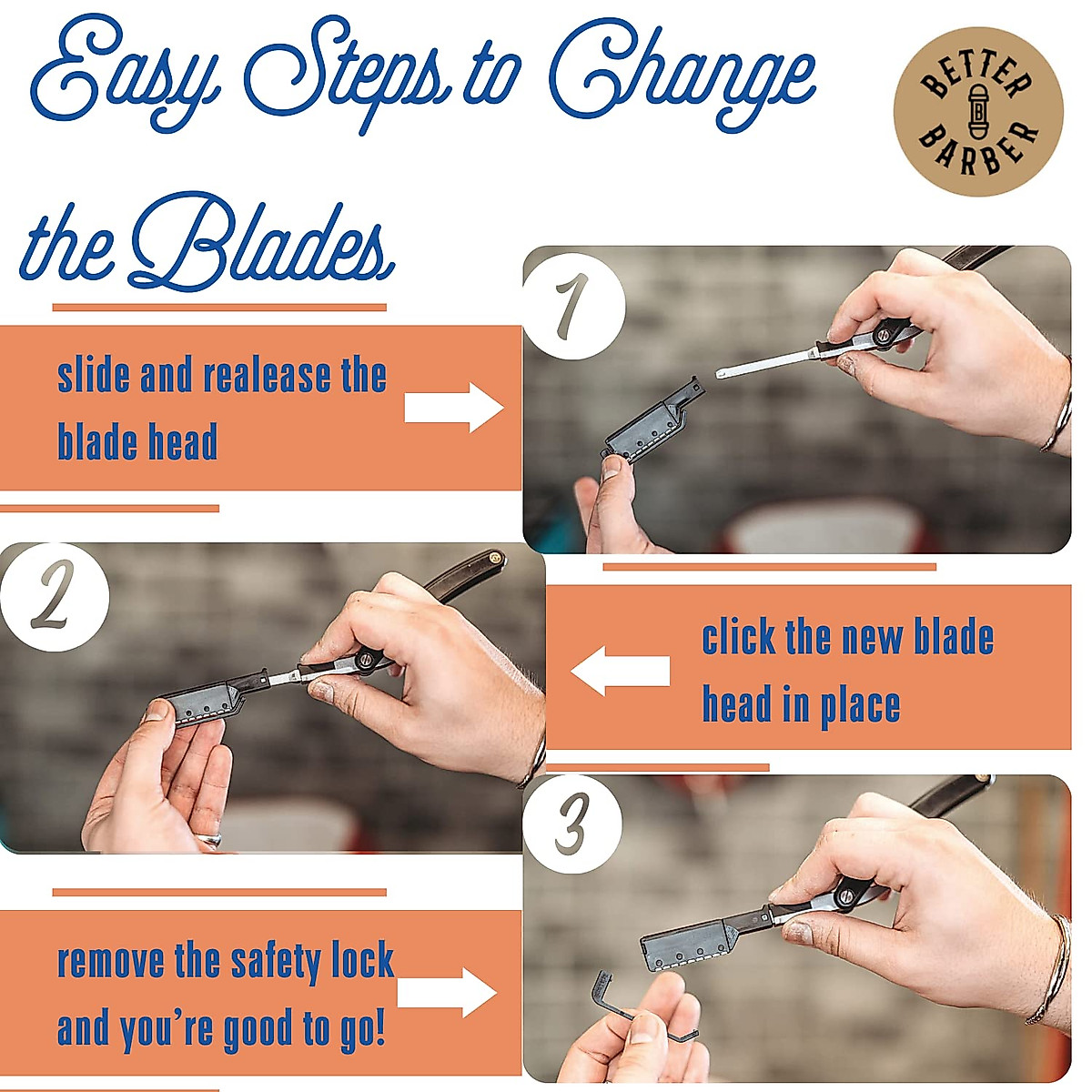 Easy Steps to Change the Blades

BETTER BARBER

1

slide and realease the blade head

2

click the new blade head in place

3

remove the safety lock and you're good to go!