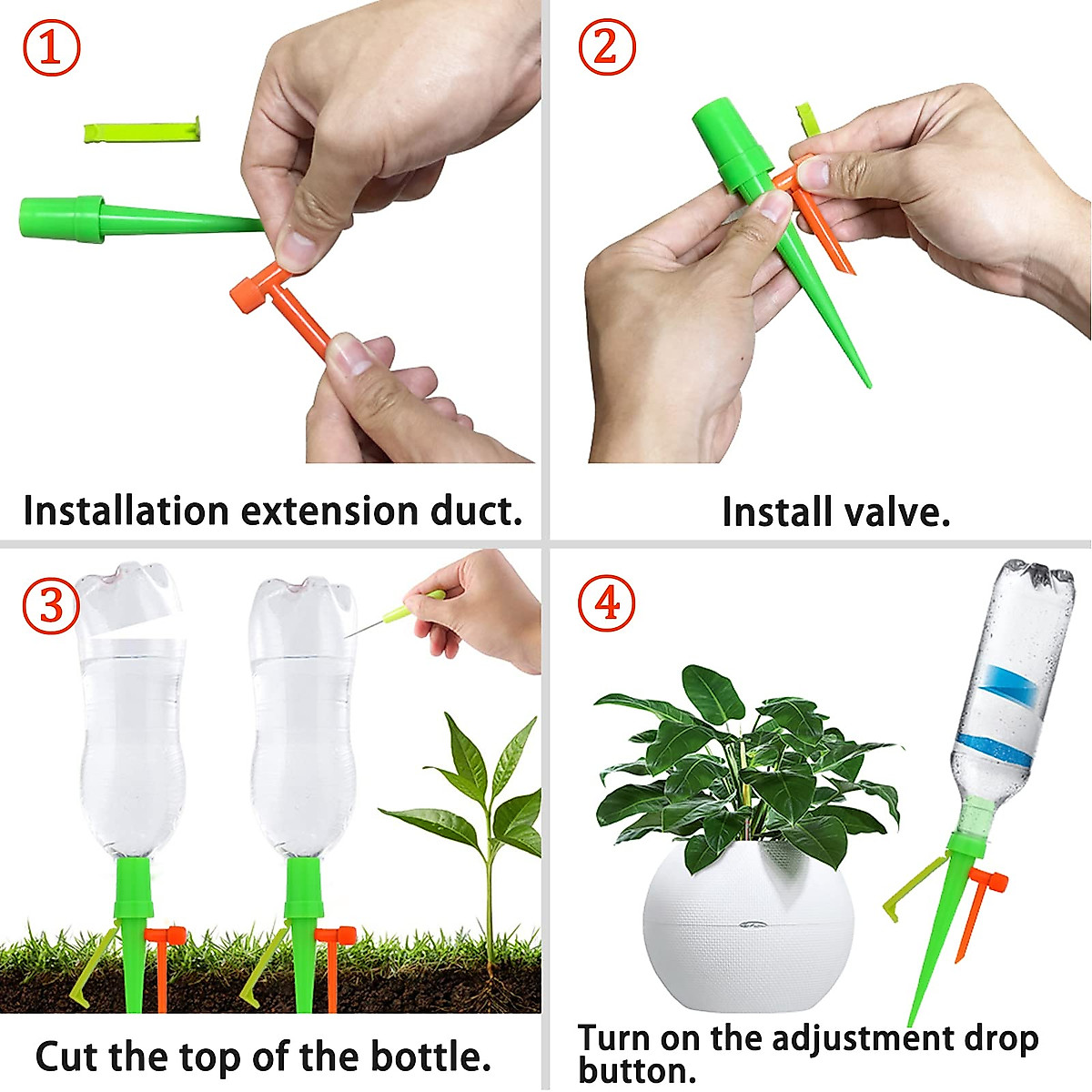 ①

Installation extension duct.

②

Install valve.

③

Cut the top of the bottle.

④

Turn on the adjustment drop button.