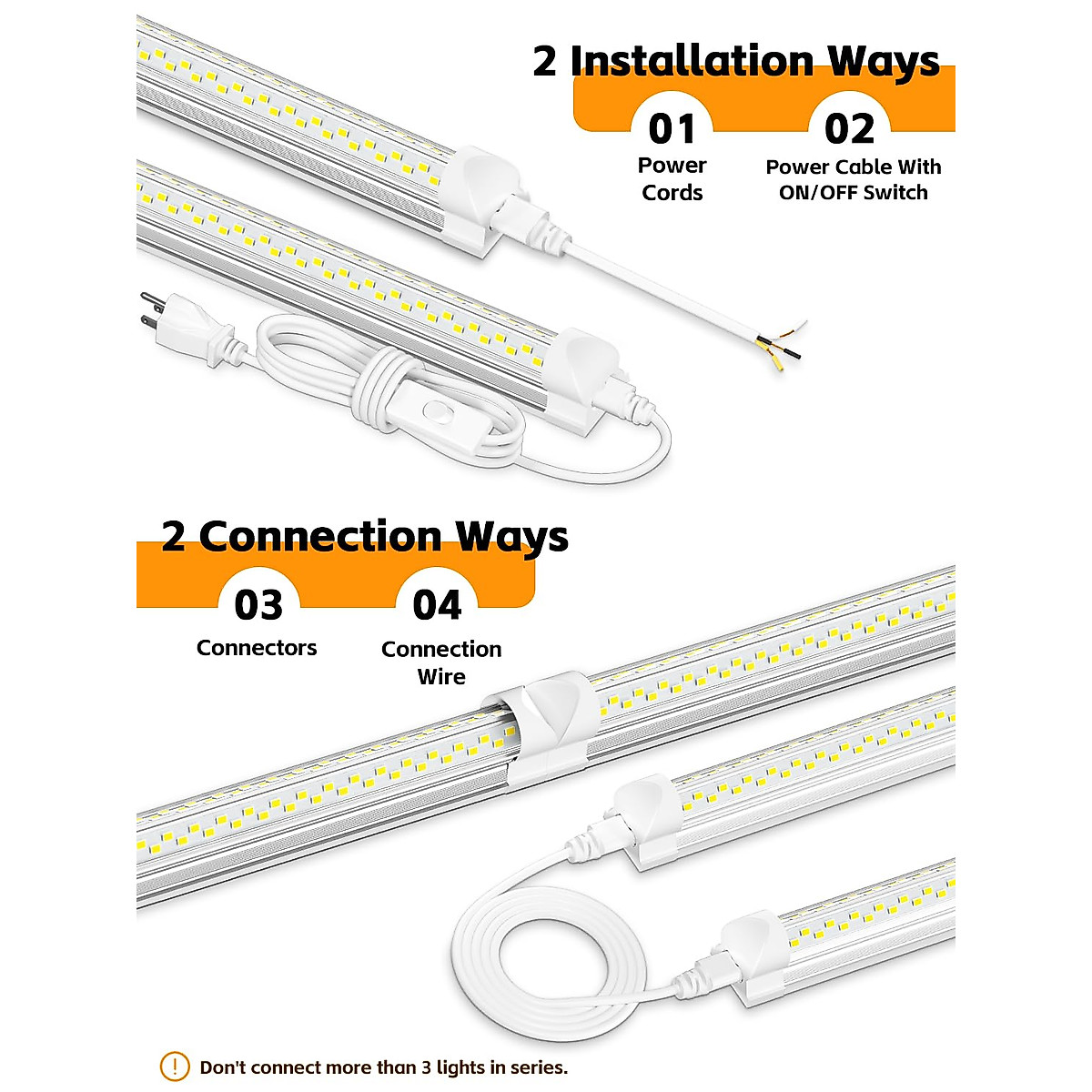 2 Installation Ways

01
Power Cords

02
Power Cable With ON/OFF Switch

2 Connection Ways

03
Connectors

04
Connection Wire

! Don't connect more than 3 lights in series.