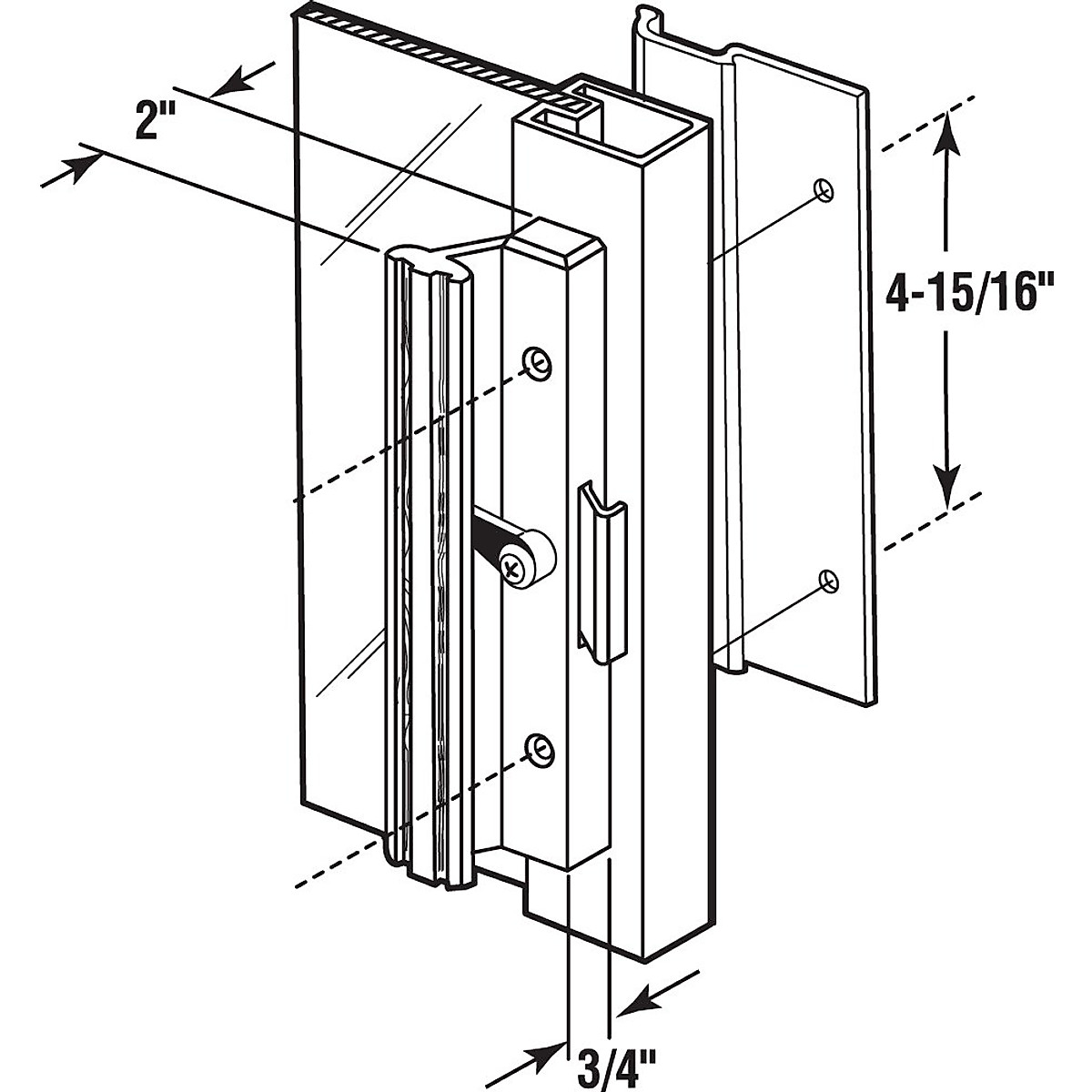 2"

4-15/16"

3/4"