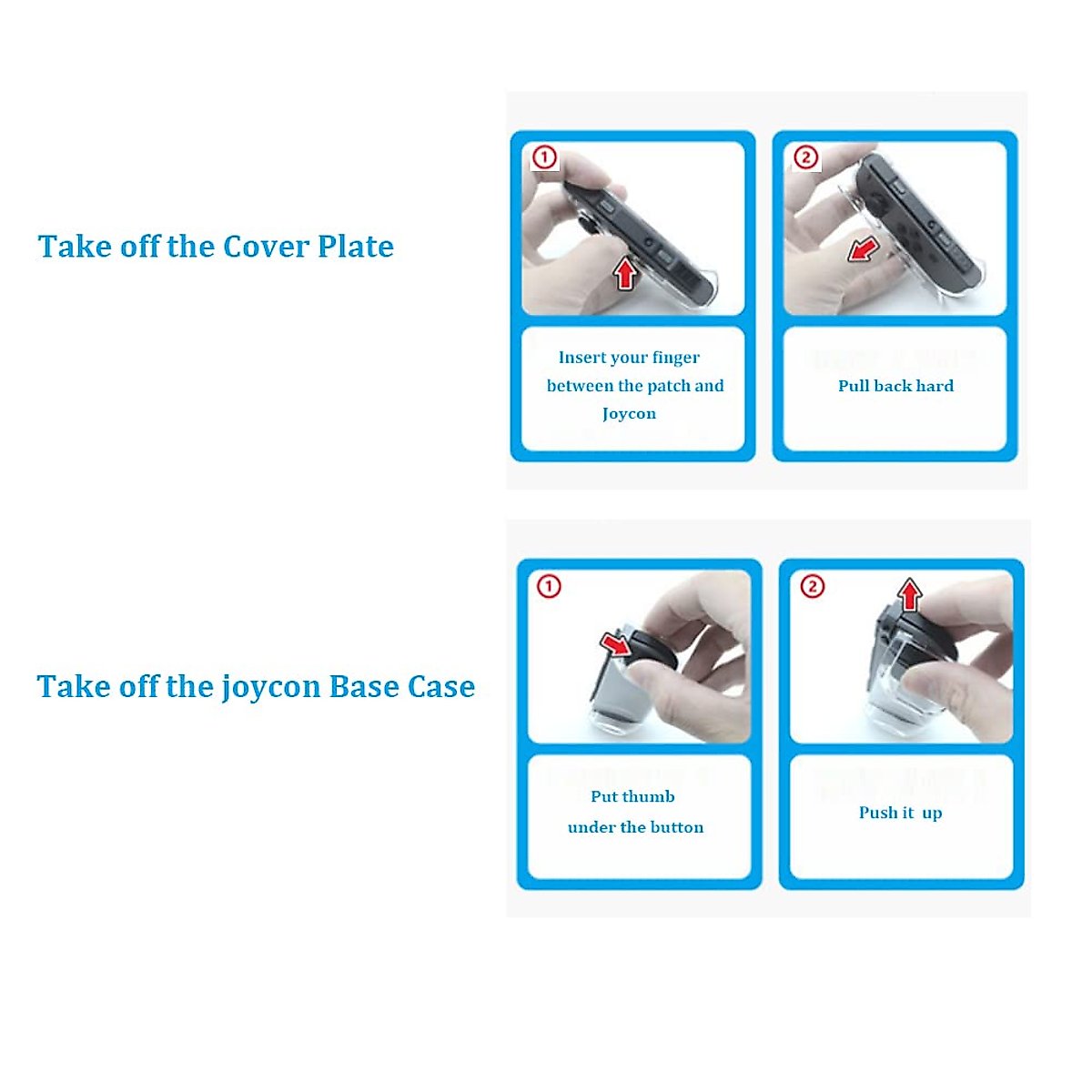 Take off the Cover Plate

①

Insert your finger between the patch and Joycon

②

Pull back hard

Take off the joycon Base Case

①

Put thumb under the button

②

Push it up