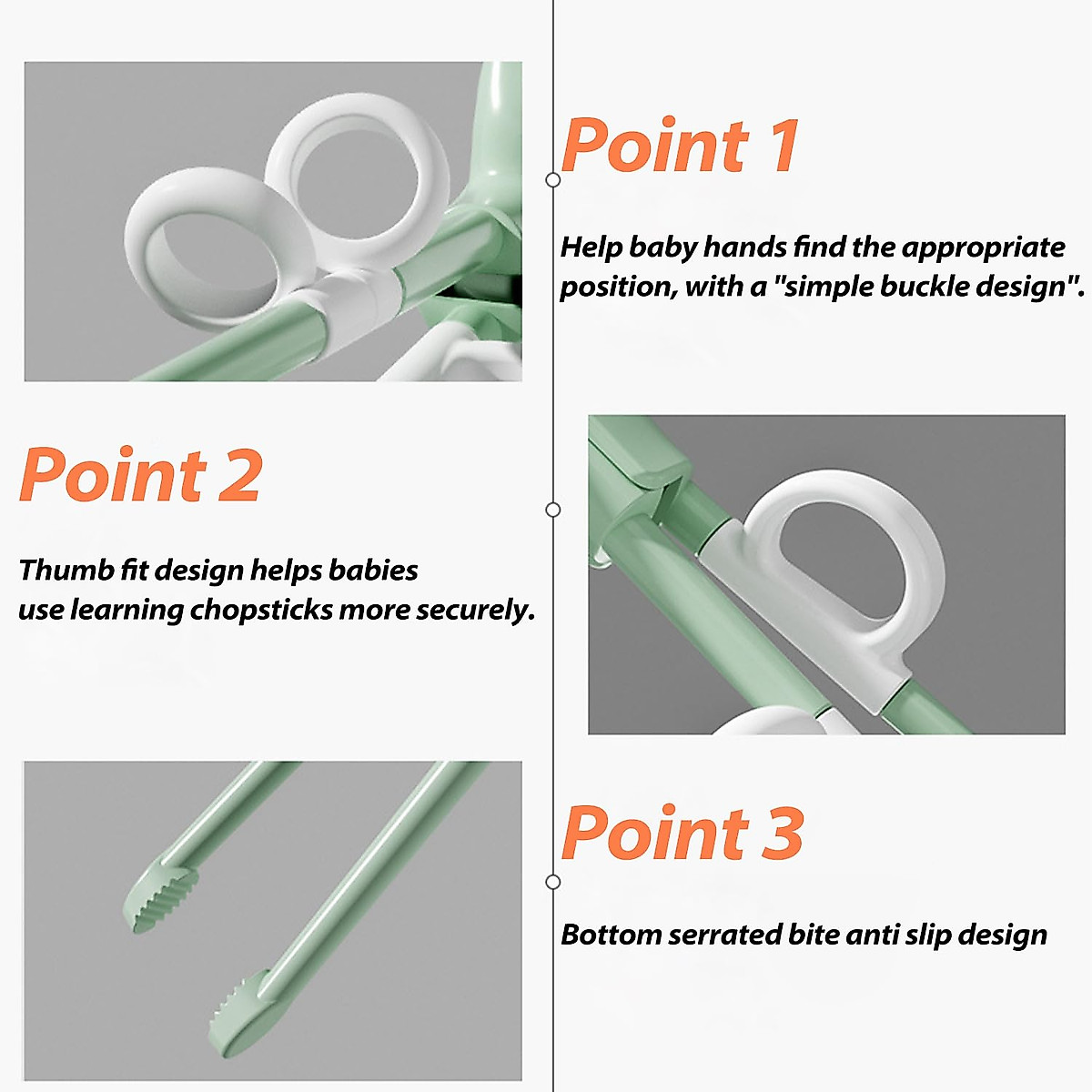 Point 1

Help baby hands find the appropriate position, with a "simple buckle design".

Point 2

Thumb fit design helps babies use learning chopsticks more securely.

Point 3

Bottom serrated bite anti slip design