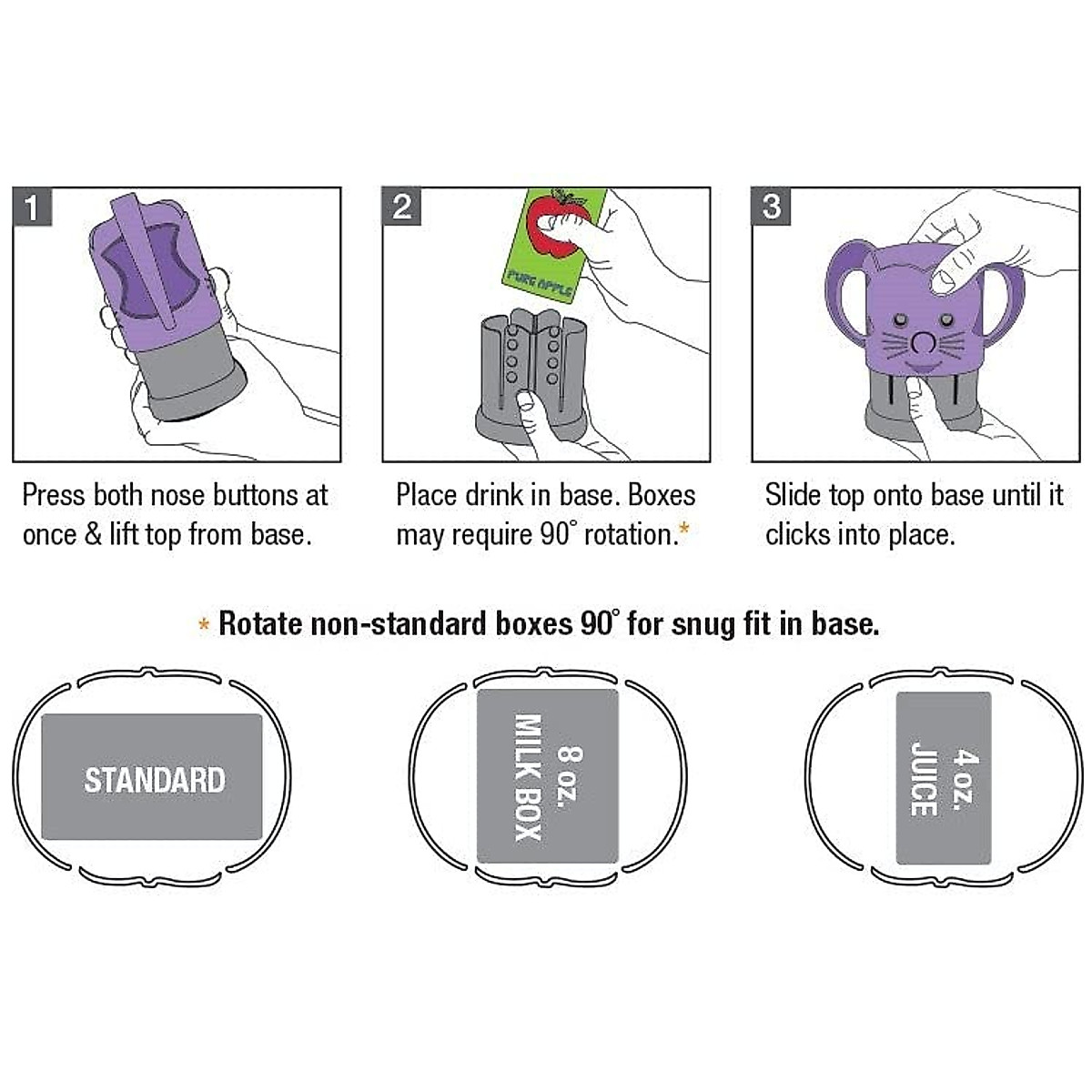 1

Press both nose buttons at once & lift top from base.

2

PURE APPLE

Place drink in base. Boxes may require 90° rotation.*

3

Slide top onto base until it clicks into place.

* Rotate non-standard boxes 90° for snug fit in base.

STANDARD

8 oz. MILK BOX

4 oz. JUICE