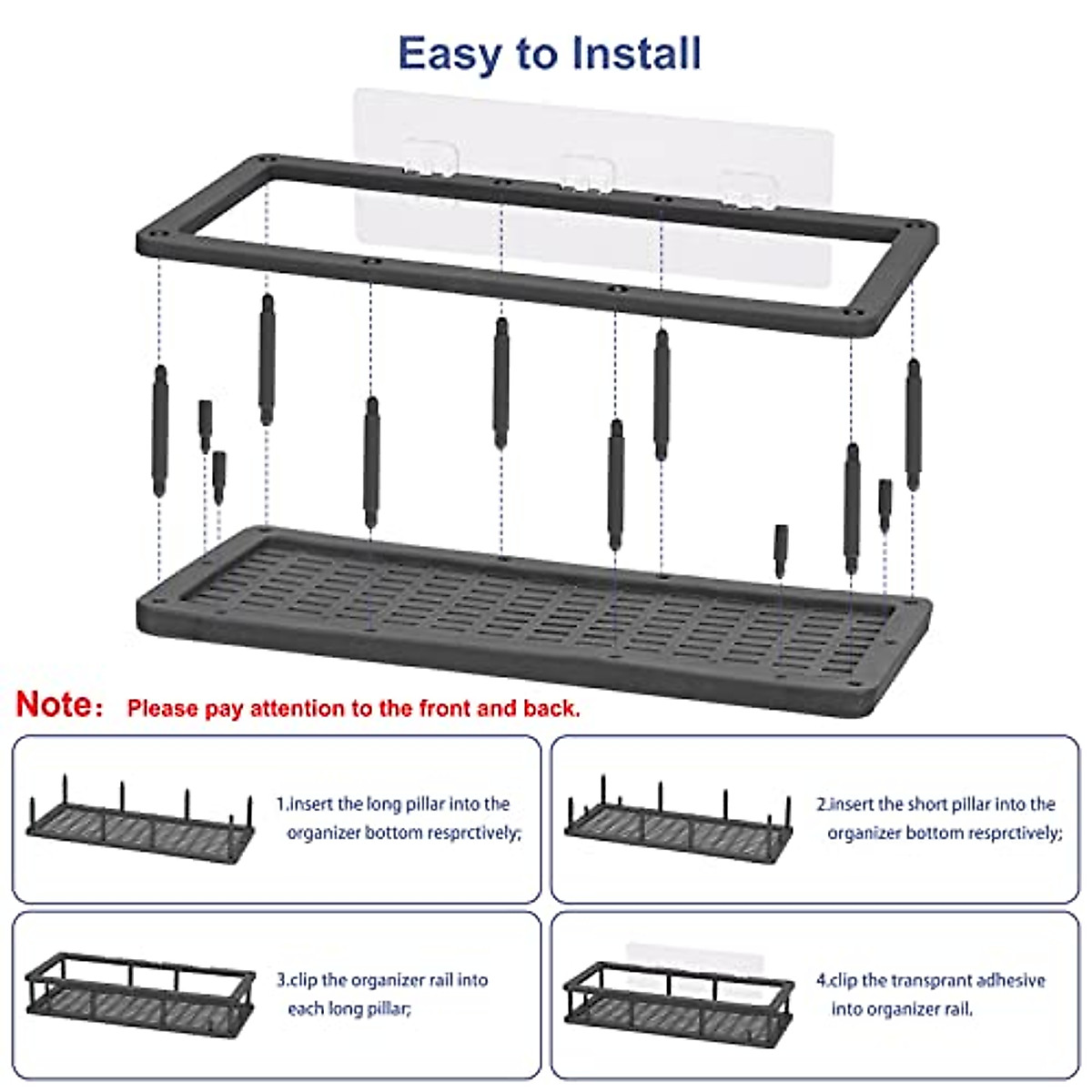 Easy to Install

Note: Please pay attention to the front and back.

1.insert the long pillar into the organizer bottom resprctively;

2.insert the short pillar into the organizer bottom resprctively;

3.clip the organizer rail into each long pillar;

4.clip the transprant adhesive into organizer rail.