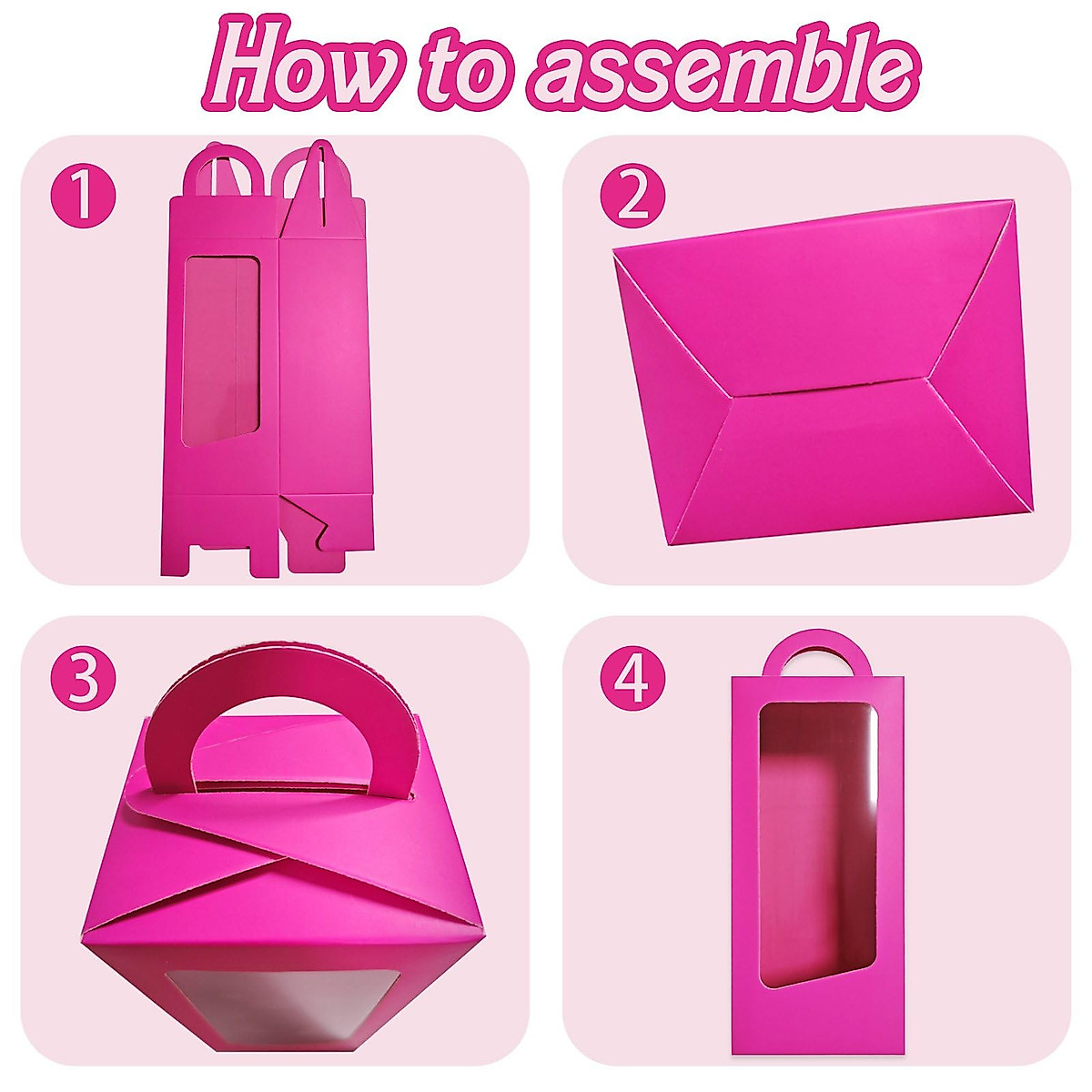 How to assemble

1

2

3

4