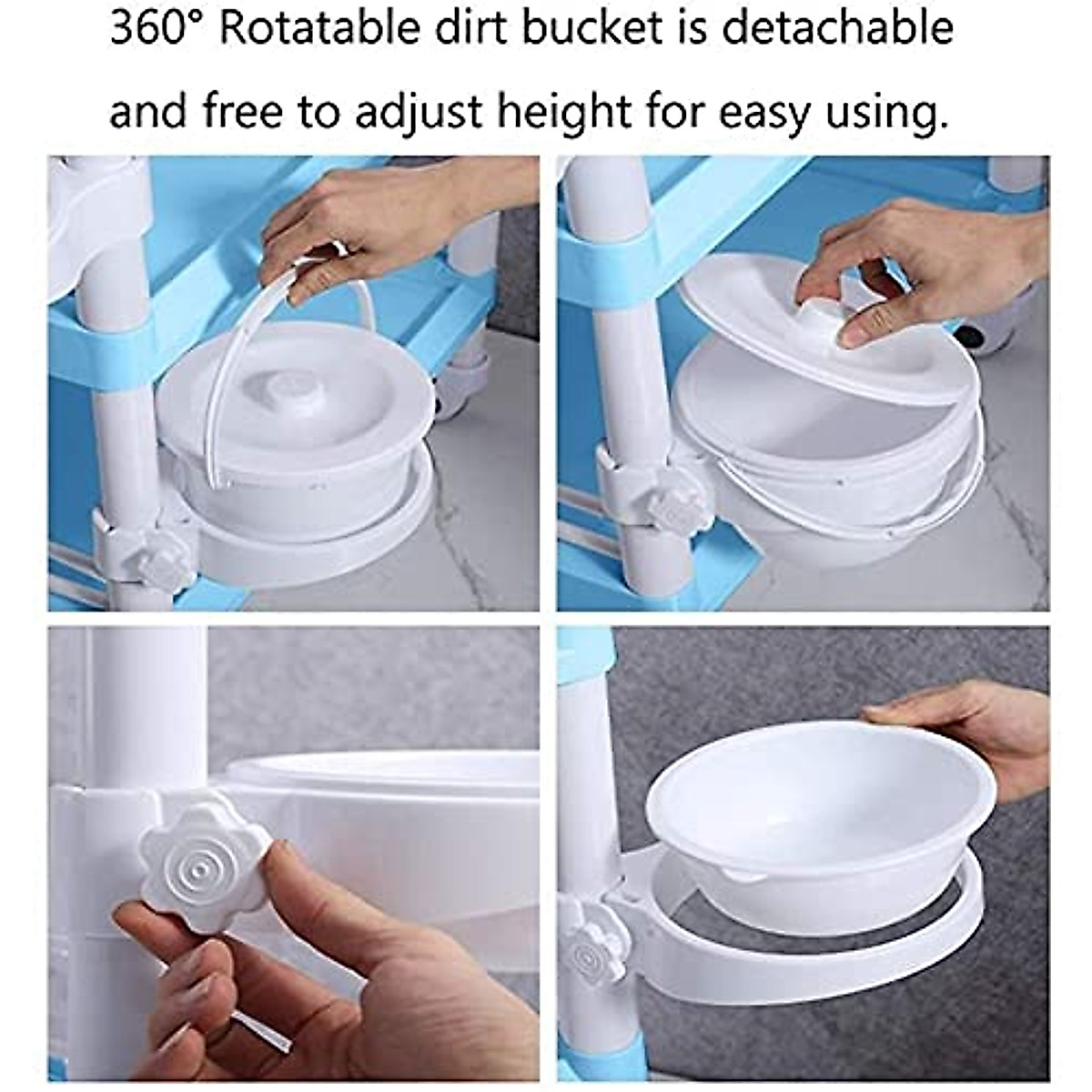 360° Rotatable dirt bucket is detachable and free to adjust height for easy using.