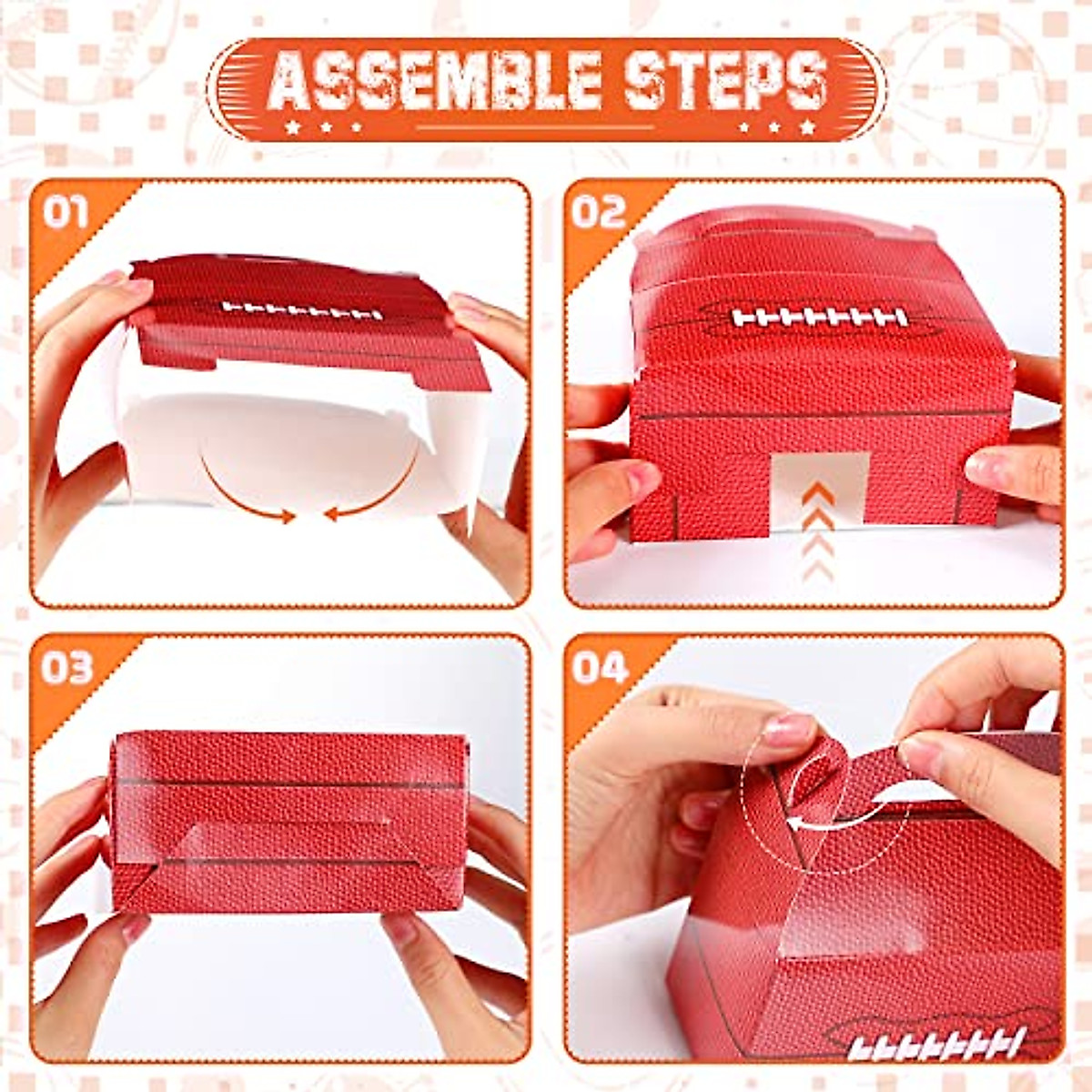 ASSEMBLE STEPS

01

02

03

04