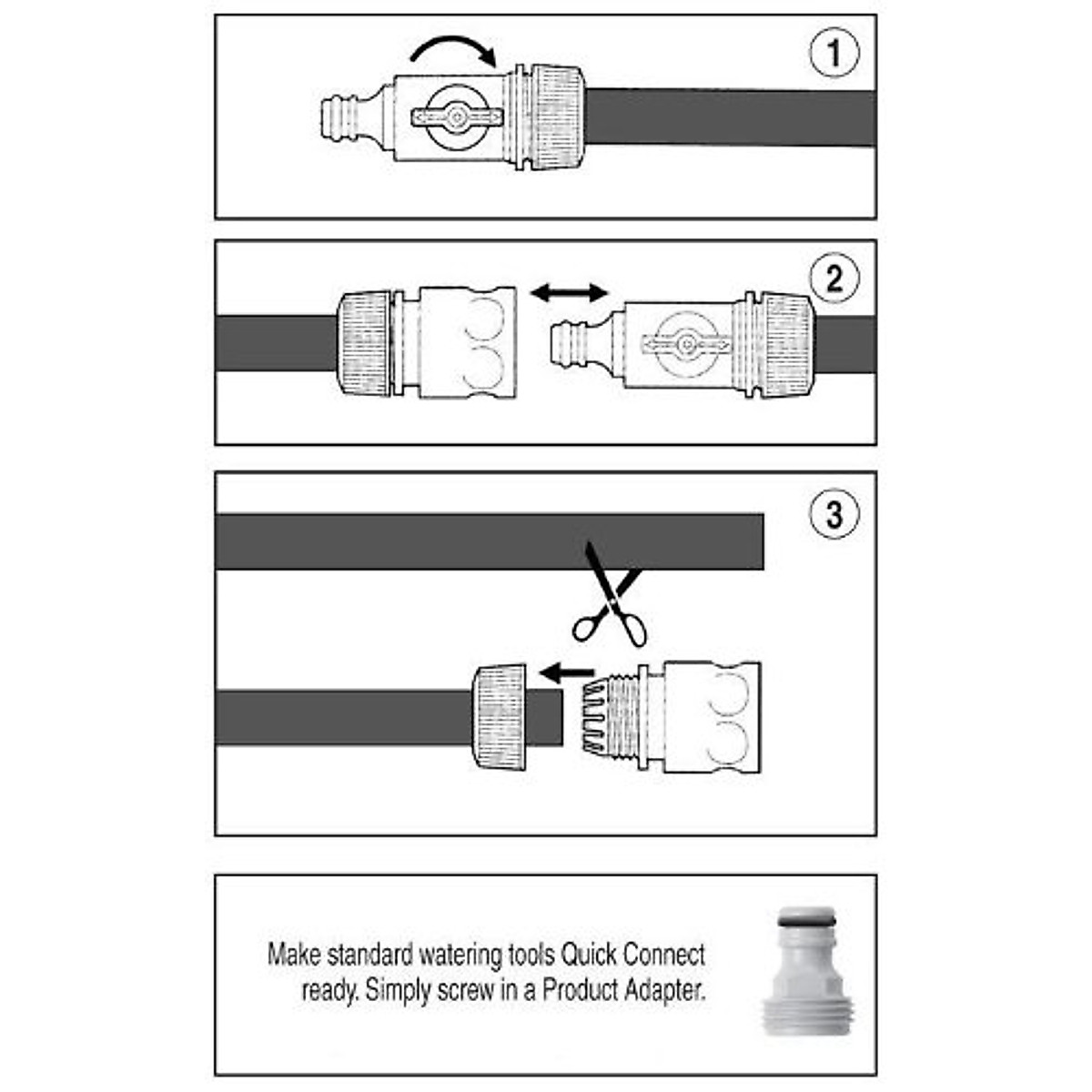 1

2

3

Make standard watering tools Quick Connect ready. Simply screw in a Product Adapter.