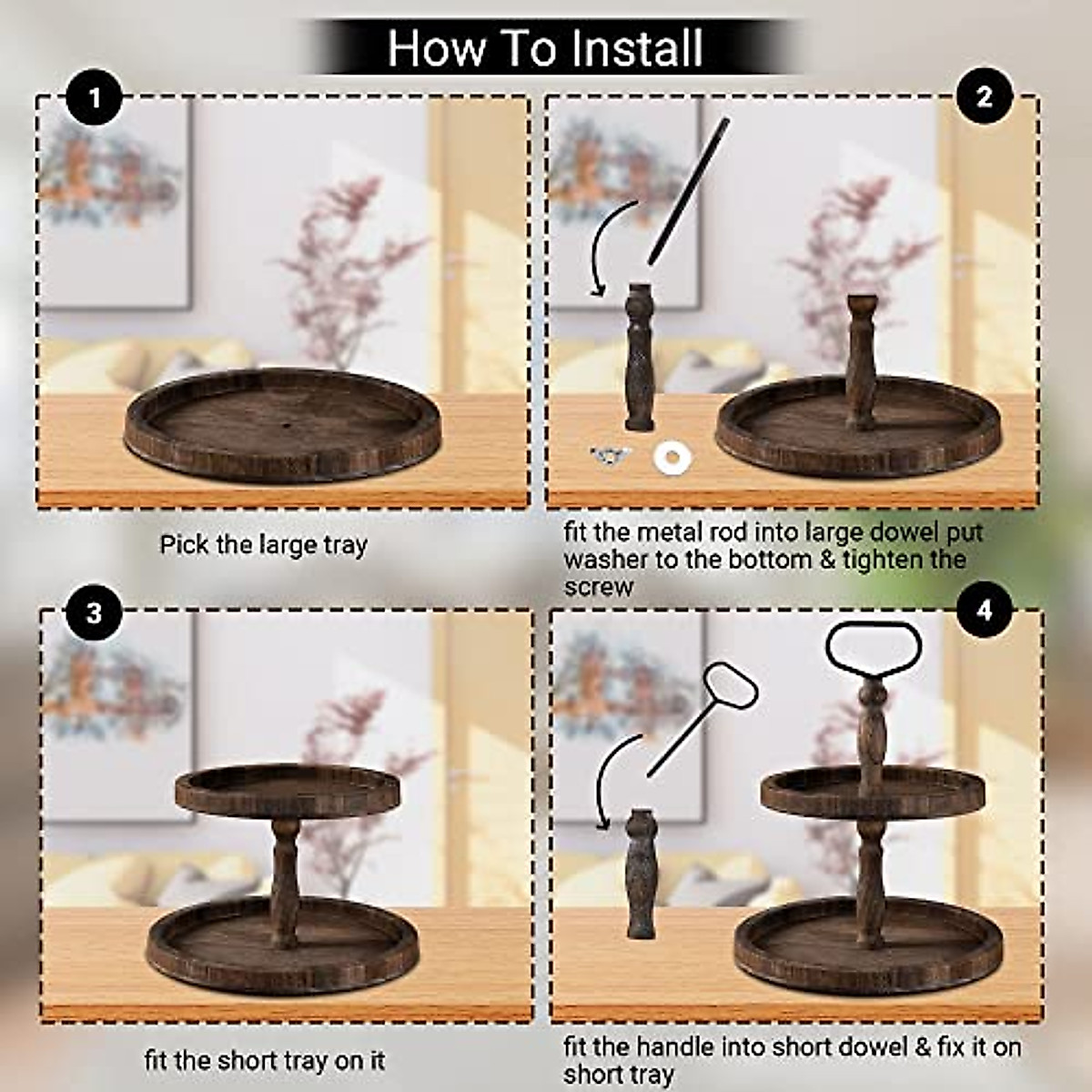 How To Install

1

Pick the large tray

2

fit the metal rod into large dowel put washer to the bottom & tighten the screw

3

fit the short tray on it

4

fit the handle into short dowel & fix it on short tray