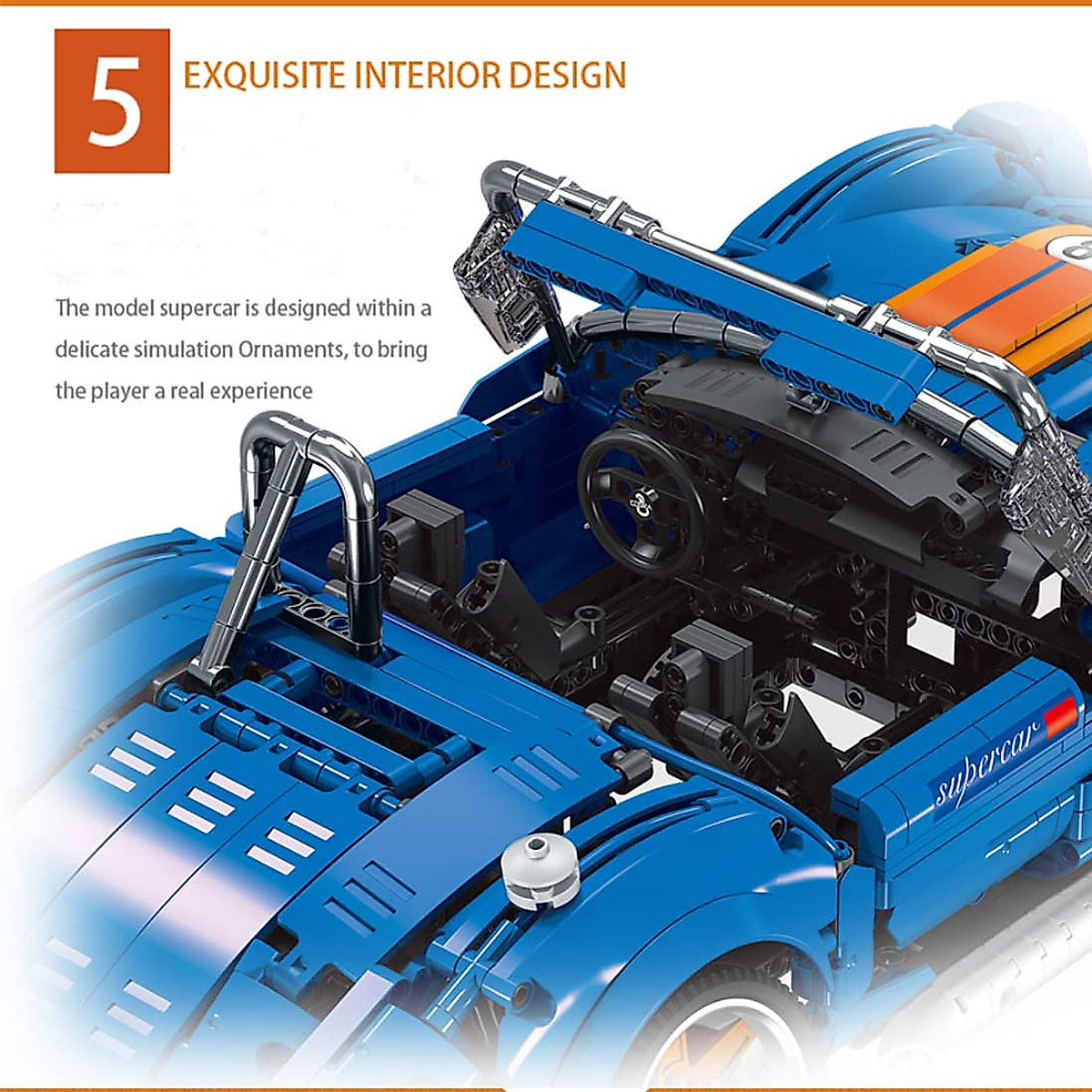 5 EXQUISITE INTERIOR DESIGN

The model supercar is designed within a delicate simulation Ornaments, to bring the player a real experience

supercar