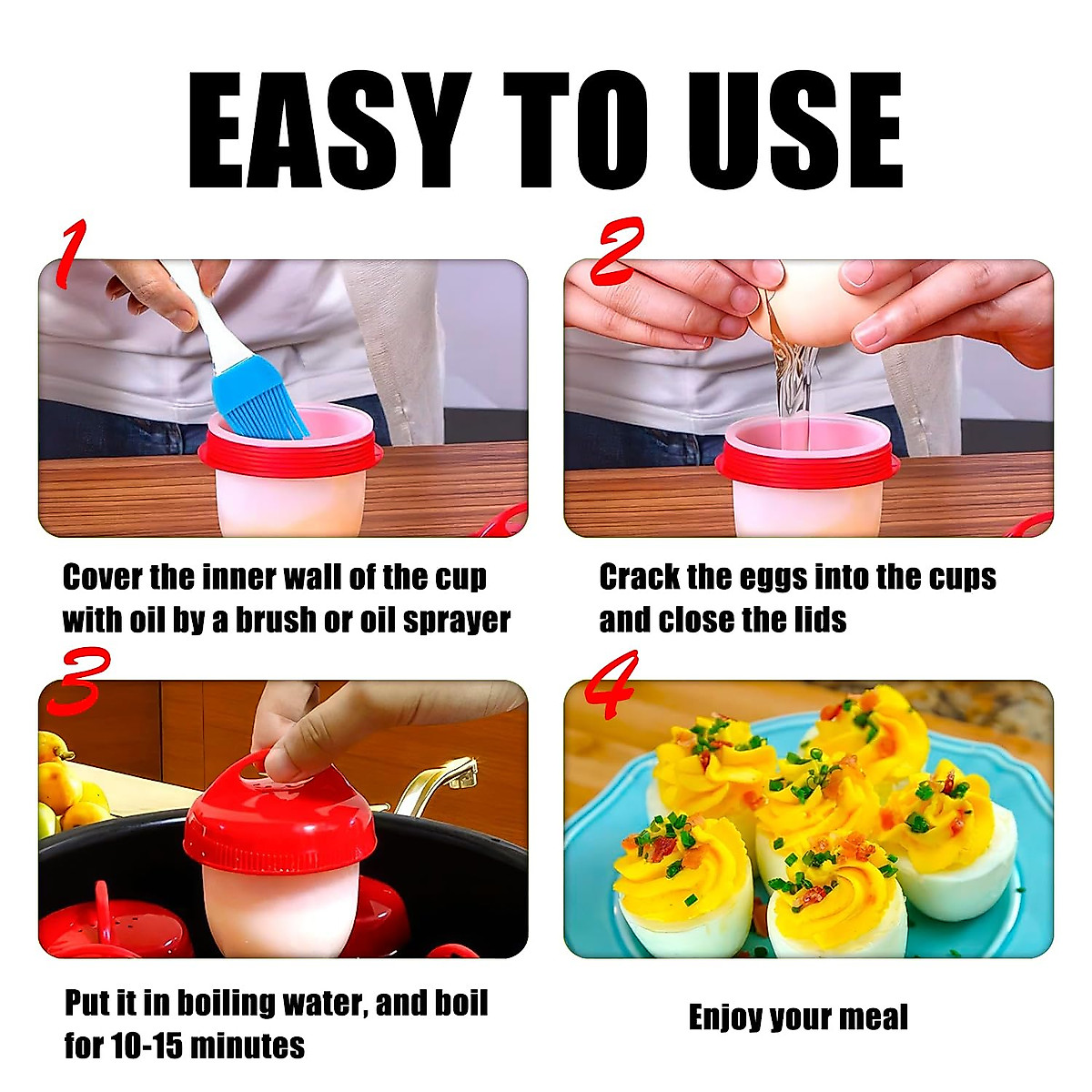 EASY TO USE

1

Cover the inner wall of the cup with oil by a brush or oil sprayer

2

Crack the eggs into the cups and close the lids

3

Put it in boiling water, and boil for 10-15 minutes

4

Enjoy your meal