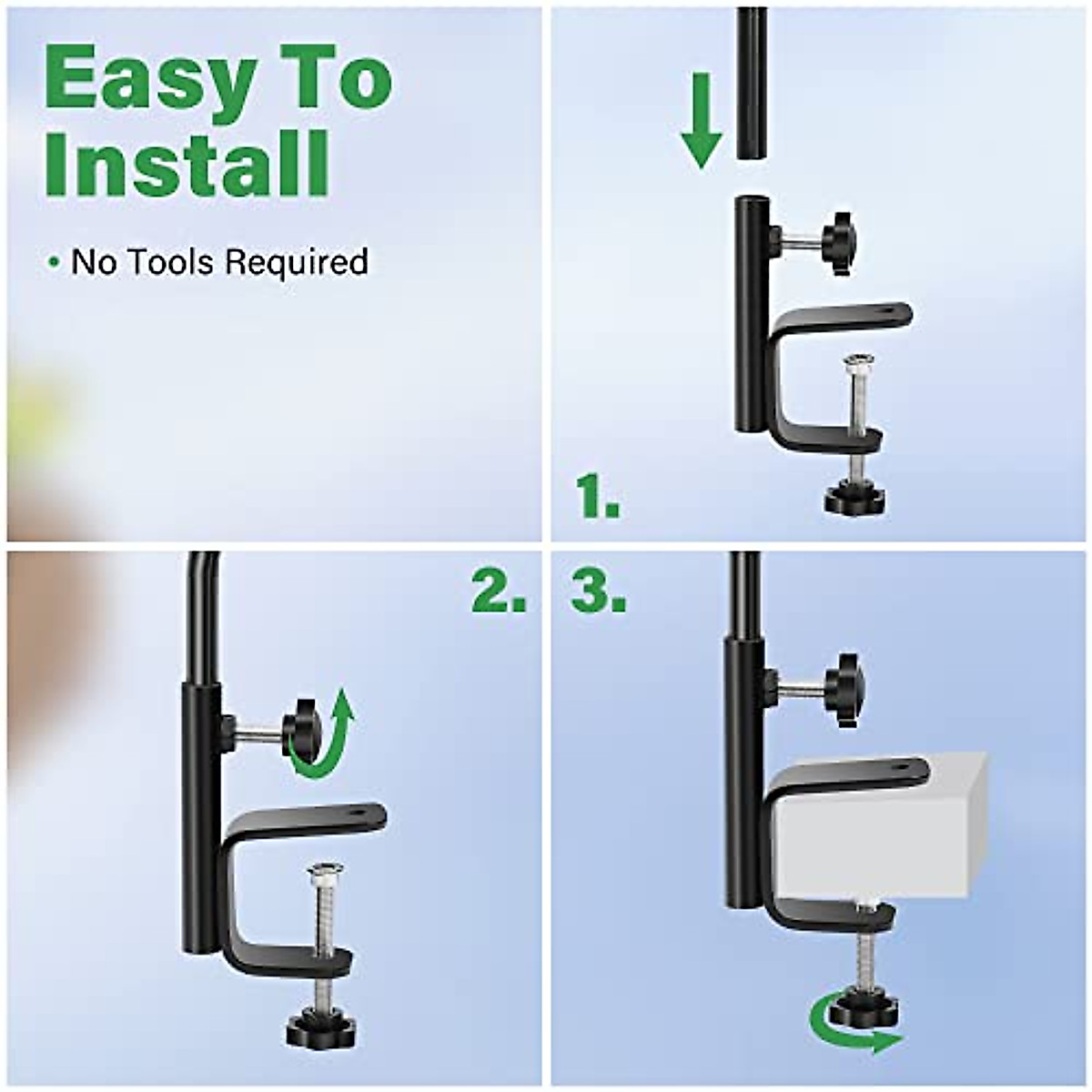 Easy To Install

• No Tools Required

1.

2.

3.