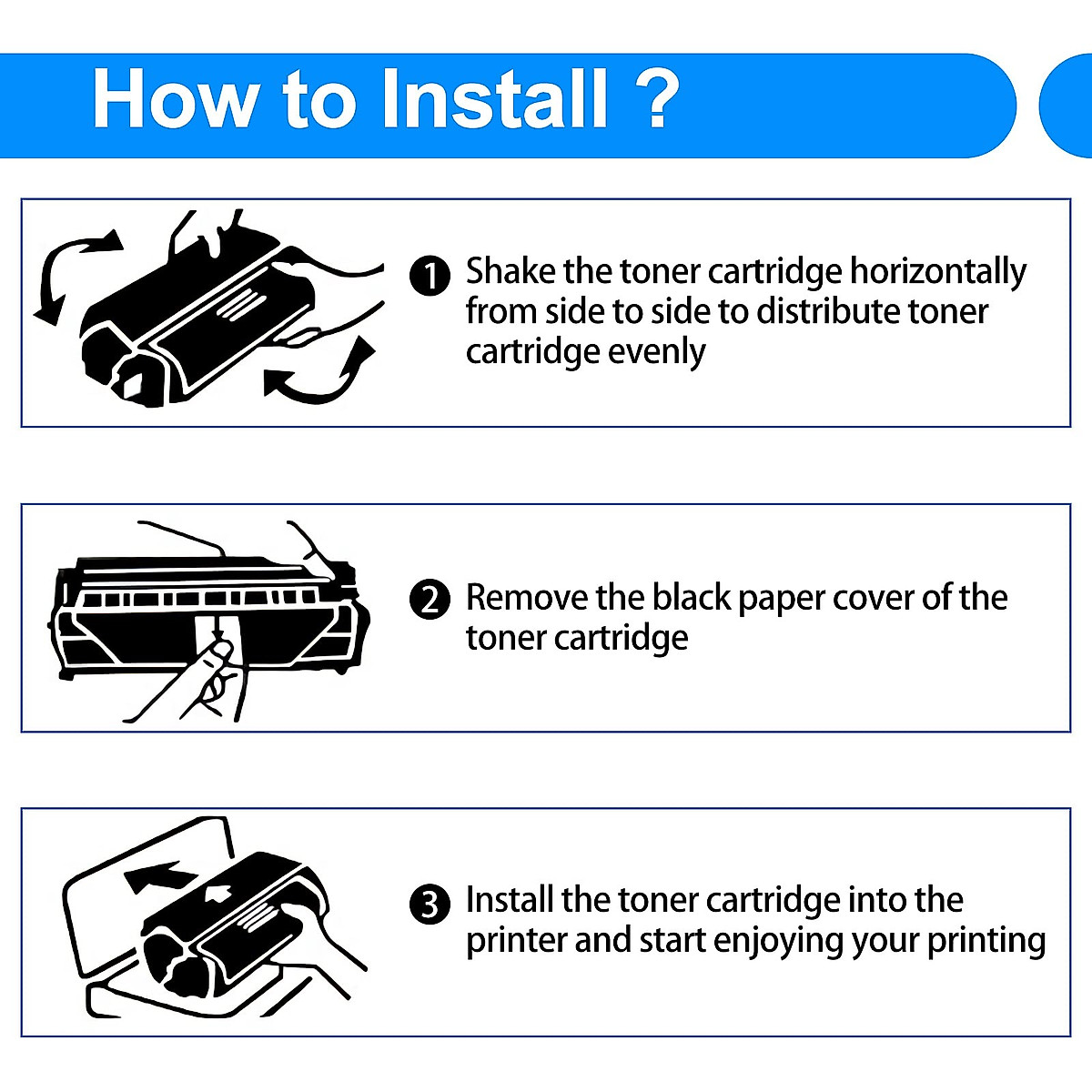 How to Install ?

1 Shake the toner cartridge horizontally from side to side to distribute toner cartridge evenly

2 Remove the black paper cover of the toner cartridge

3 Install the toner cartridge into the printer and start enjoying your printing