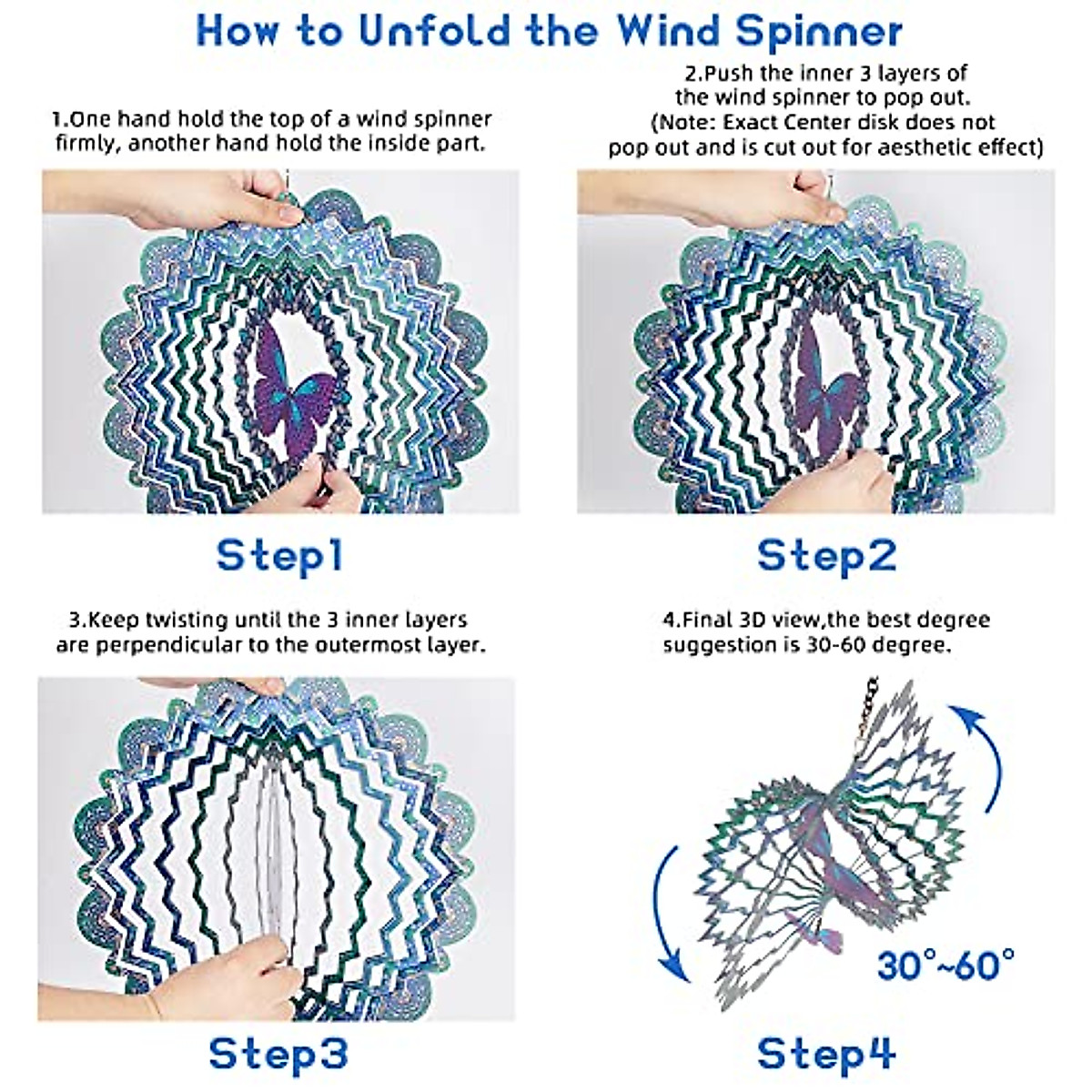 How to Unfold the Wind Spinner

1.One hand hold the top of a wind spinner firmly, another hand hold the inside part.

Step1

2.Push the inner 3 layers of the wind spinner to pop out. (Note: Exact Center disk does not pop out and is cut out for aesthetic effect)

Step2

3.Keep twisting until the 3 inner layers are perpendicular to the outermost layer.

Step3

4.Final 3D view,the best degree suggestion is 30-60 degree.

30°~60°

Step4