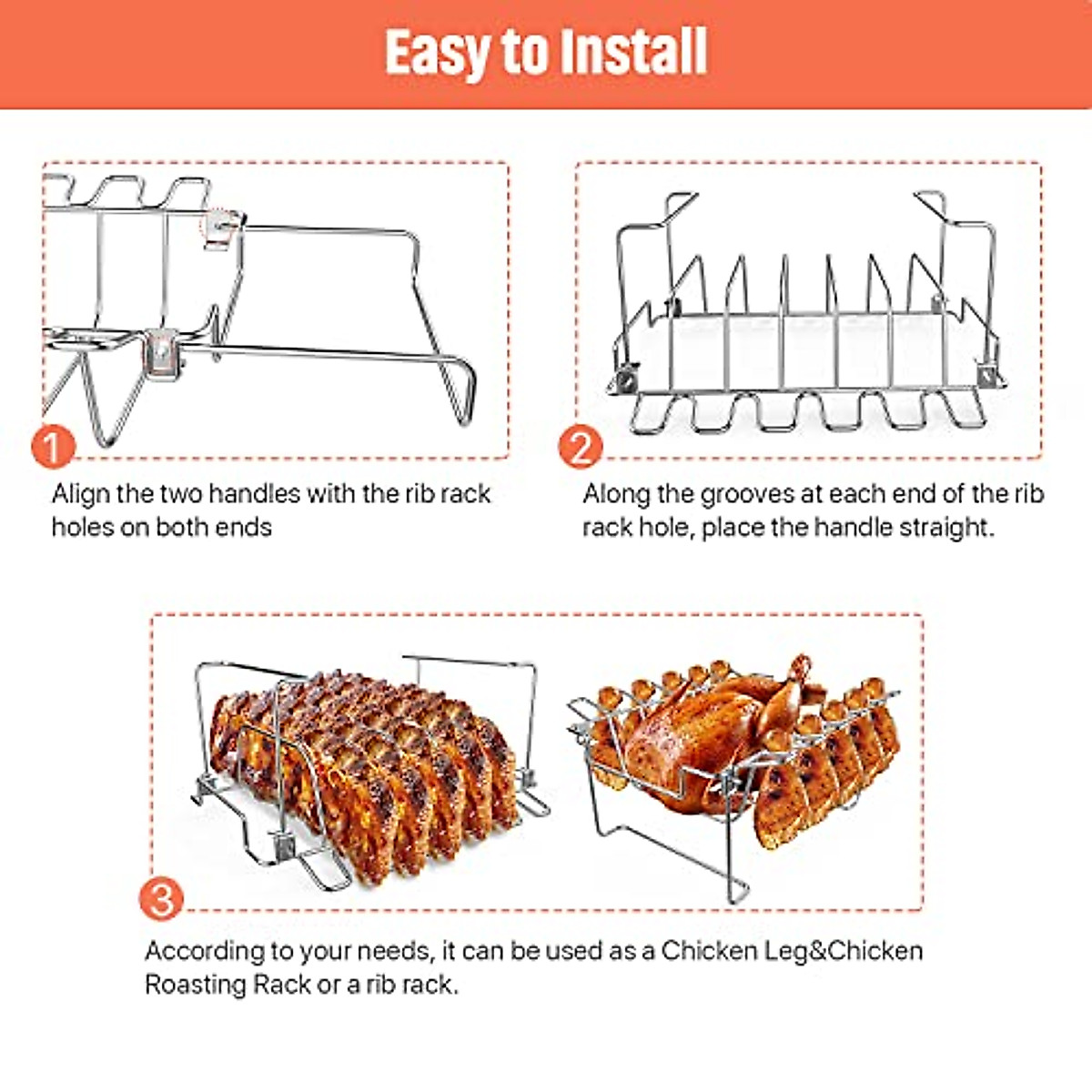 Easy to Install

1

Align the two handles with the rib rack holes on both ends

2

Along the grooves at each end of the rib rack hole, place the handle straight.

3

According to your needs, it can be used as a Chicken Leg&Chicken Roasting Rack or a rib rack.