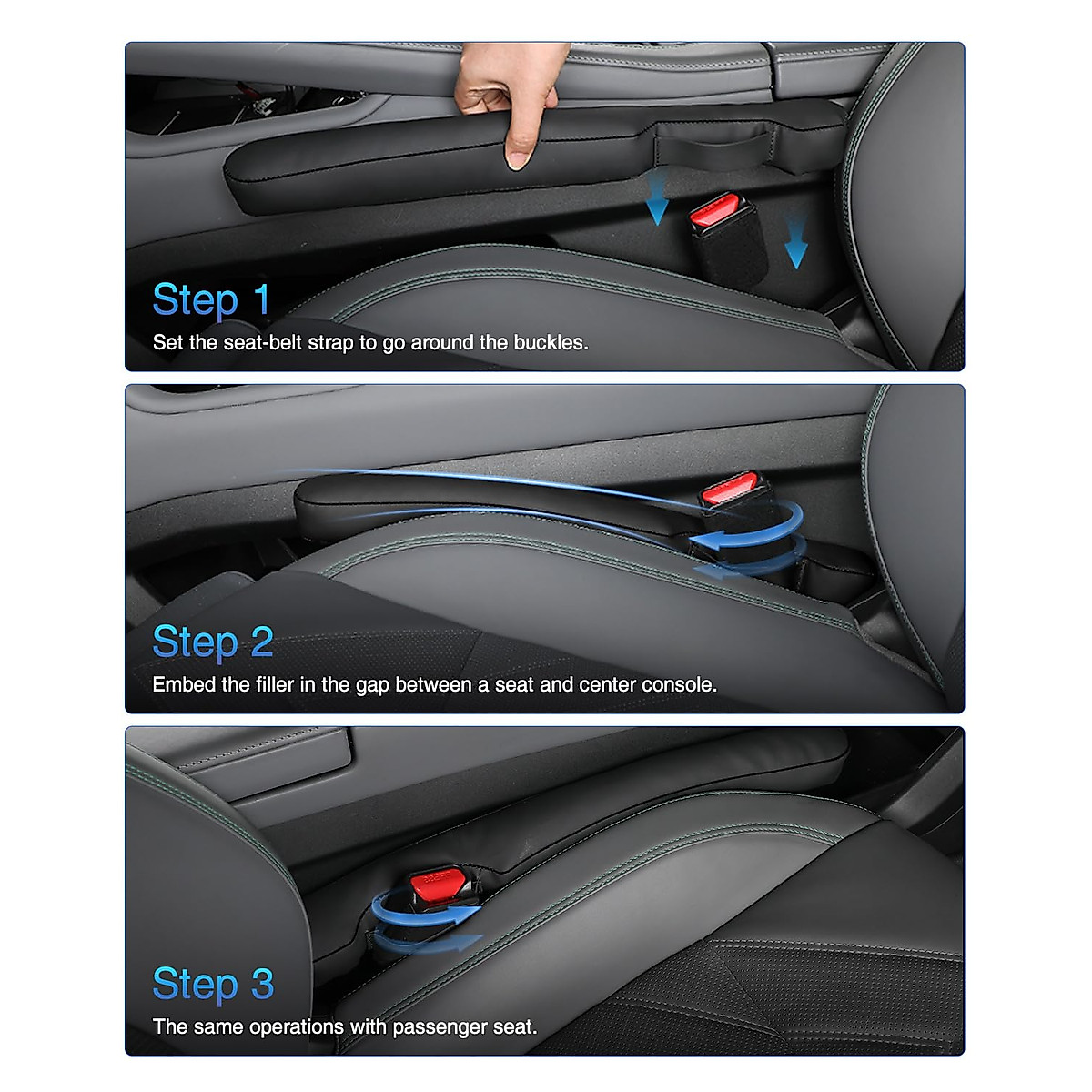 Step 1
Set the seat-belt strap to go around the buckles.

Step 2
Embed the filler in the gap between a seat and center console.

Step 3
The same operations with passenger seat.