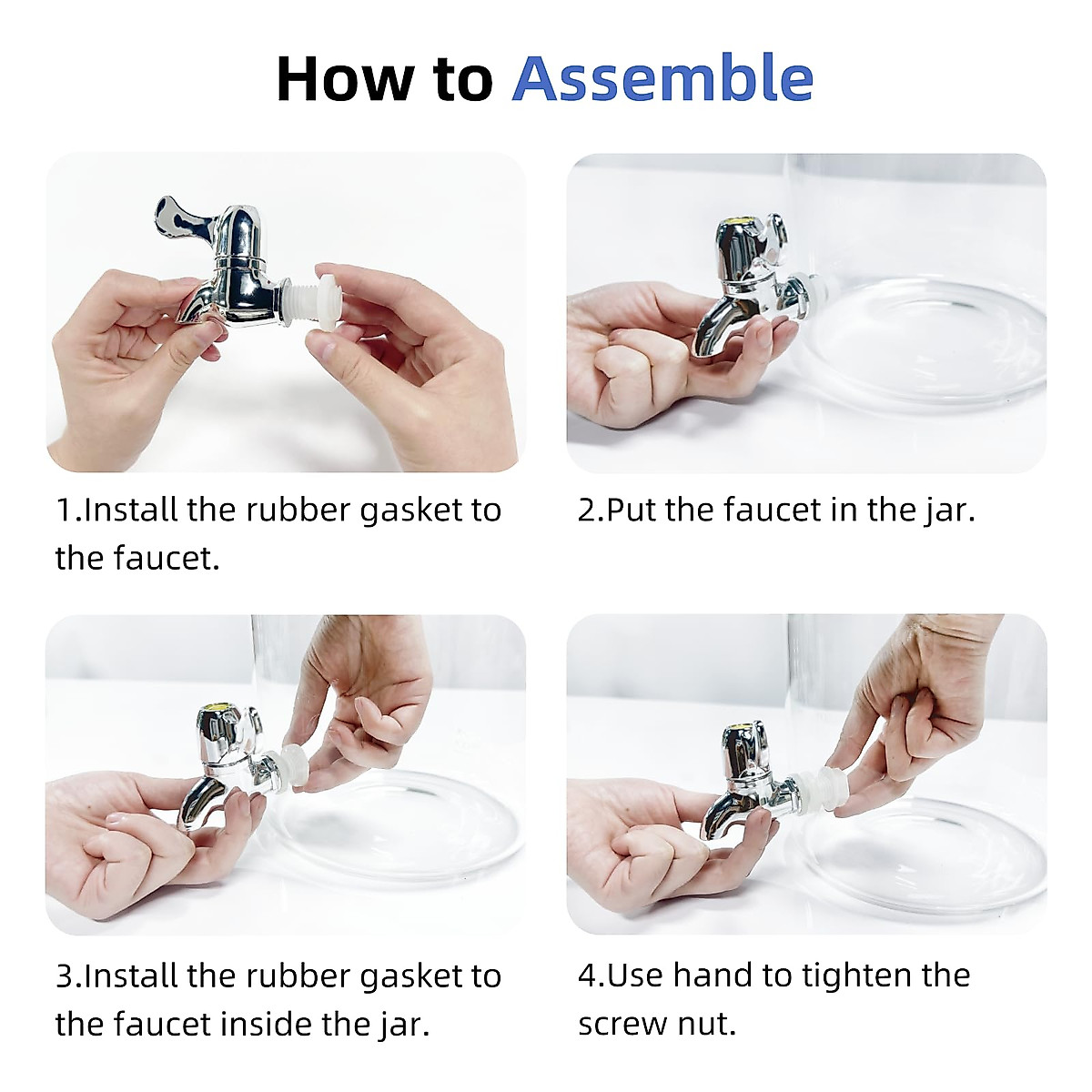 How to Assemble

1.Install the rubber gasket to the faucet.

2.Put the faucet in the jar.

3.Install the rubber gasket to the faucet inside the jar.

4.Use hand to tighten the screw nut.